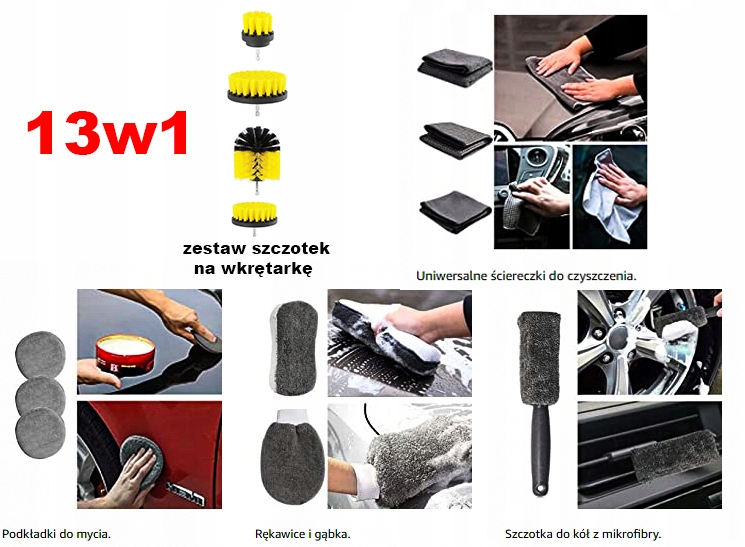 13w1

zestaw szczotek na wkrętarkę

Uniwersalne ściereczki do czyszczenia.

Podkładki do mycia.

Rękawice i gąbka.

Szczotka do kół z mikrofibry.