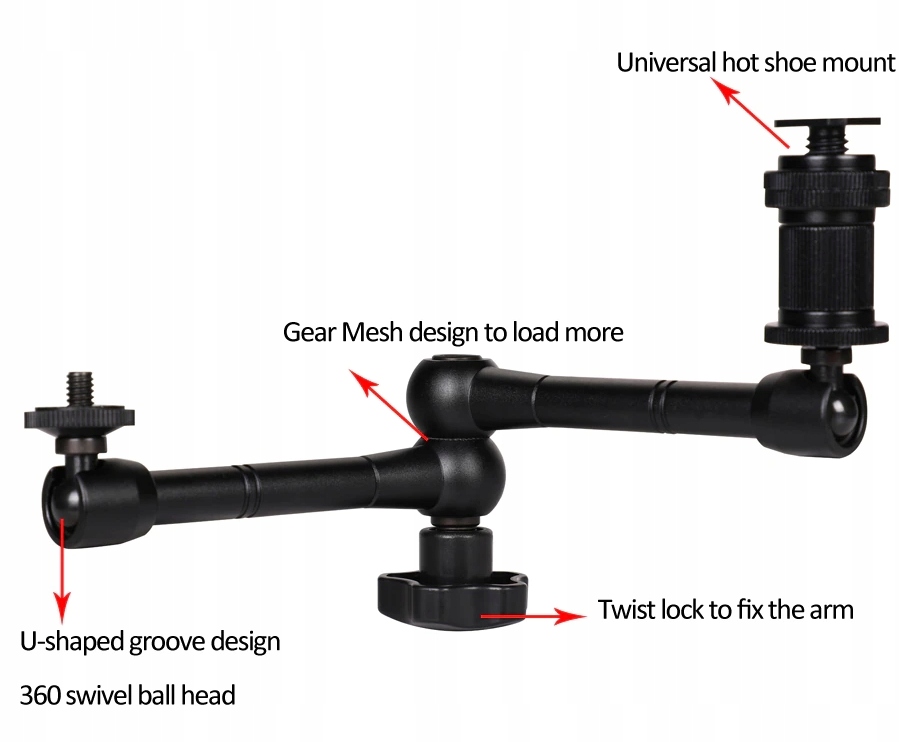 Universal hot shoe mount

Gear Mesh design to load more

Twist lock to fix the arm

U-shaped groove design

360 swivel ball head