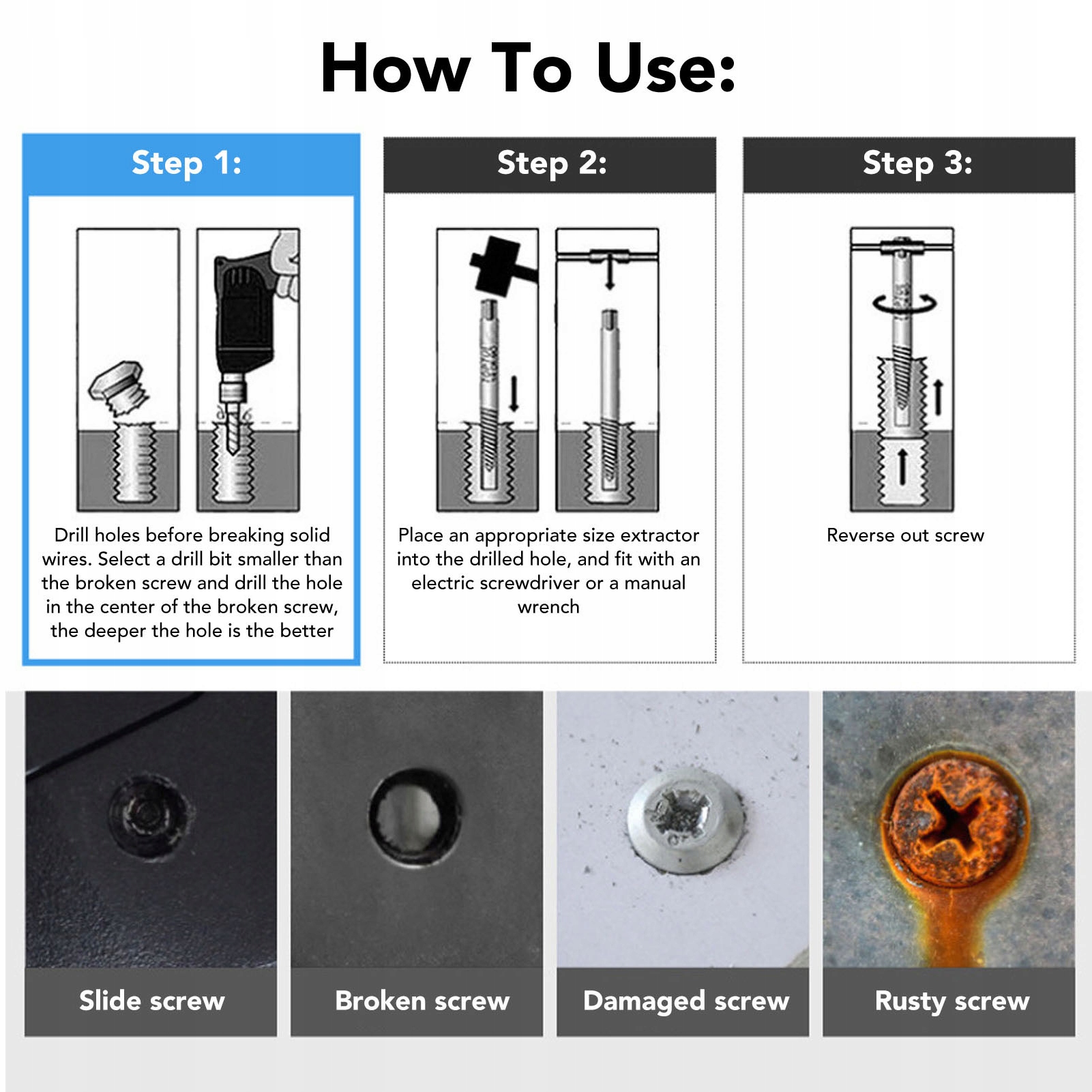 How To Use:

Step 1:

Drill holes before breaking solid wires. Select a drill bit smaller than the broken screw and drill the hole in the center of the broken screw, the deeper the hole is the better

Step 2:

Place an appropriate size extractor into the drilled hole, and fit with an electric screwdriver or a manual wrench

Step 3:

Reverse out screw

Slide screw

Broken screw

Damaged screw

Rusty screw