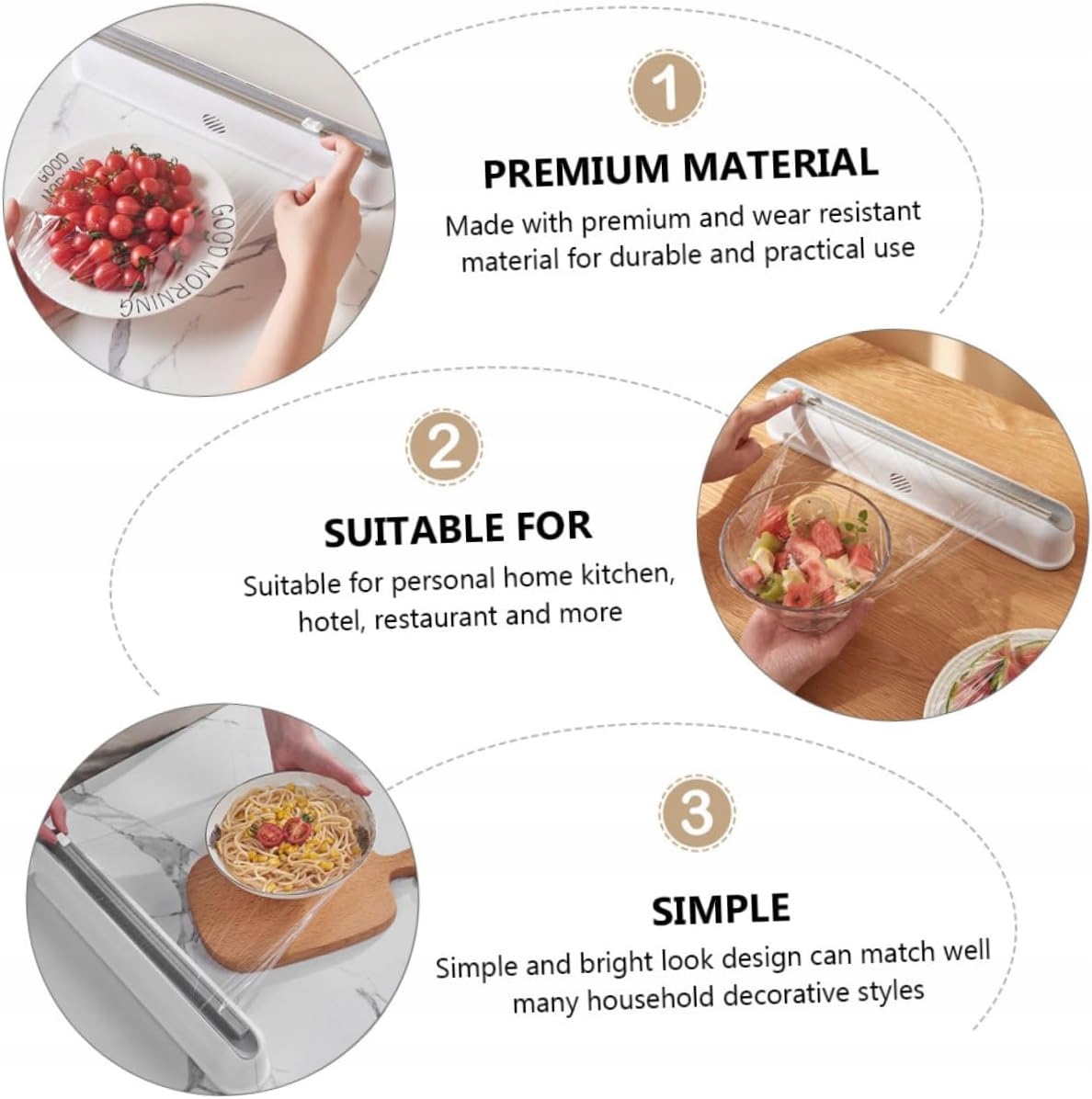 GOOD MORNING

GOOD MORNING

1

PREMIUM MATERIAL

Made with premium and wear resistant material for durable and practical use

2

SUITABLE FOR

Suitable for personal home kitchen, hotel, restaurant and more

3

SIMPLE

Simple and bright look design can match well many household decorative styles