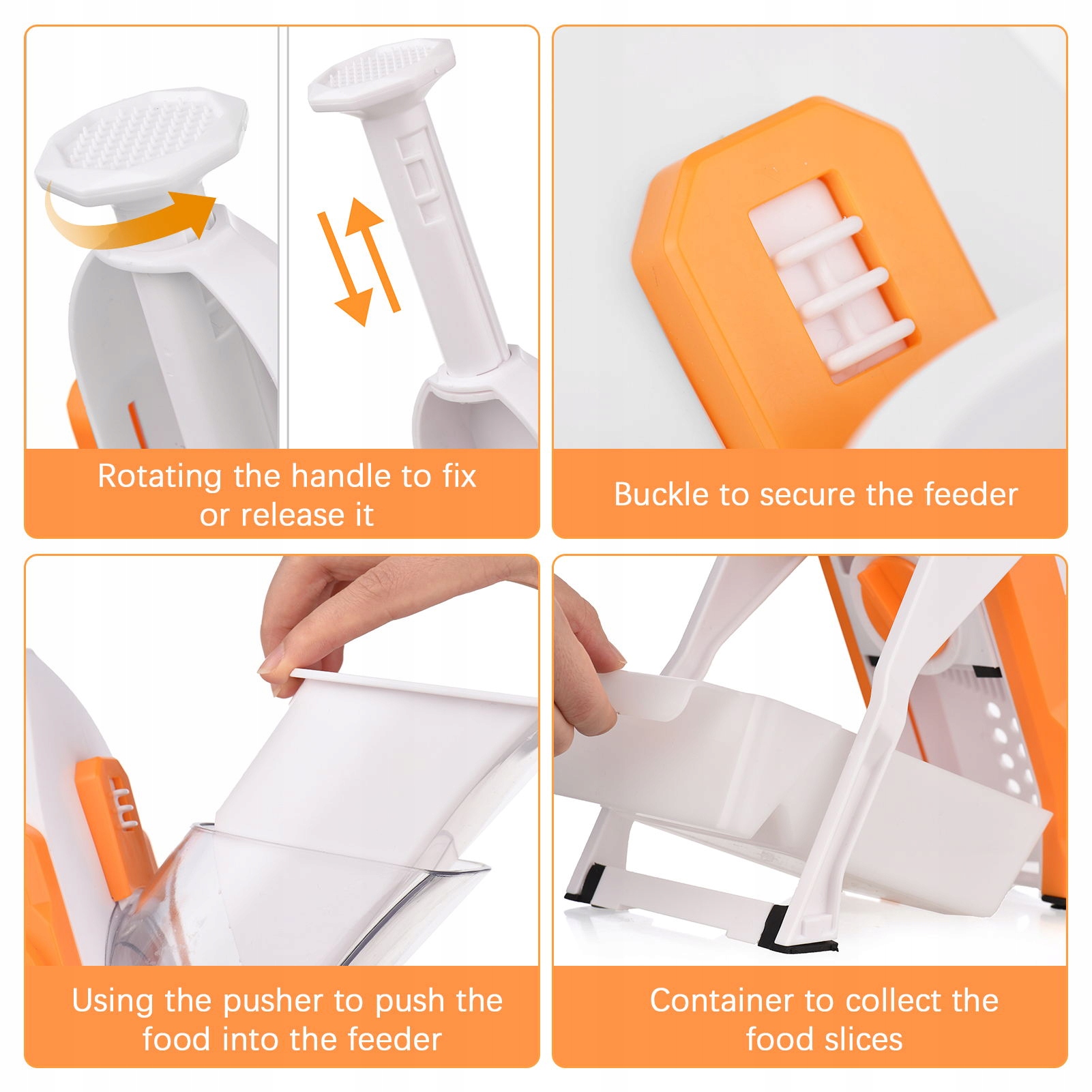 Rotating the handle to fix or release it

Buckle to secure the feeder

Using the pusher to push the food into the feeder

Container to collect the food slices