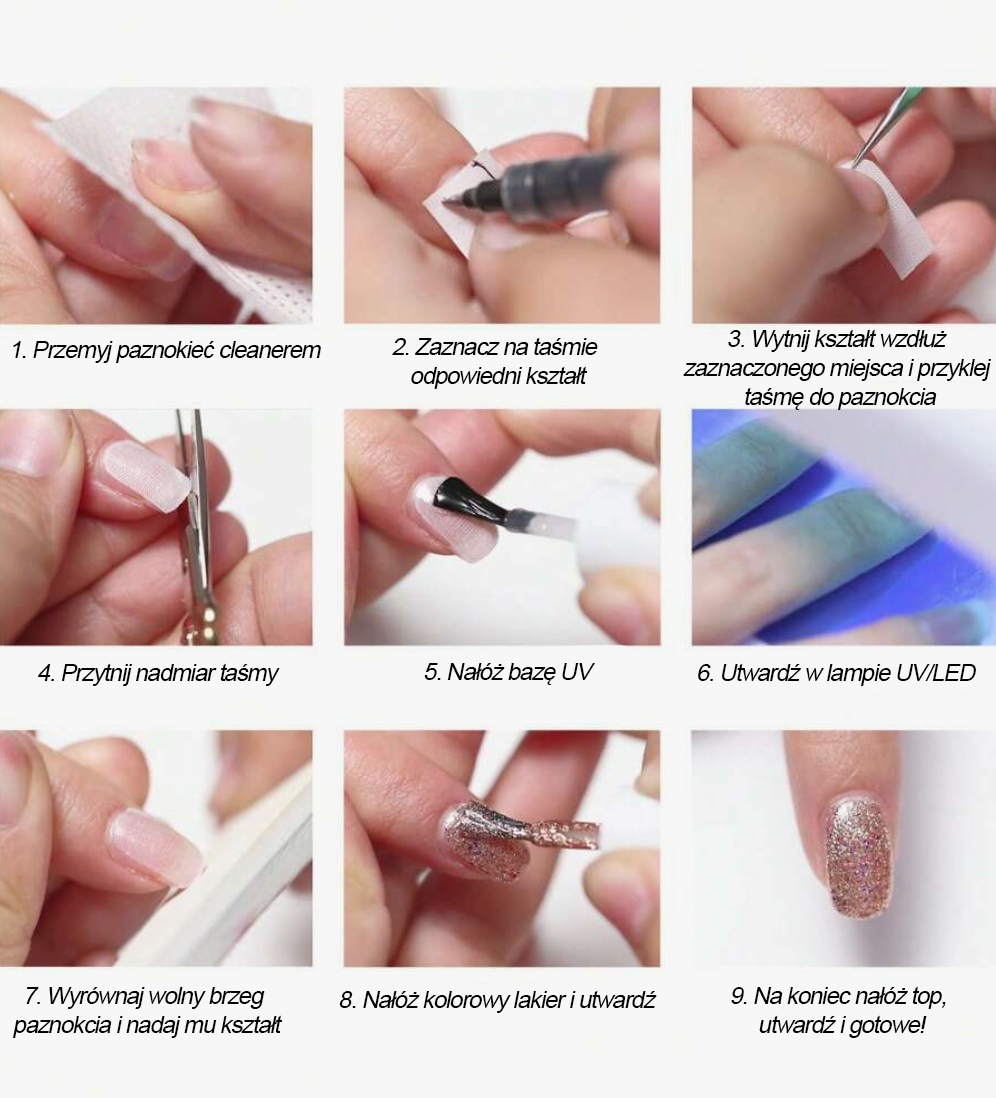 1. Przemyj paznokieć cleanerem

2. Zaznacz na taśmie odpowiedni kształt

3. Wytnij kształt wzdłuż zaznaczonego miejsca i przyklej taśmę do paznokcia

4. Przytnij nadmiar taśmy

5. Nałóż bazę UV

6. Utwardź w lampie UV/LED

7. Wyrównaj wolny brzeg paznokcia i nadaj mu kształt

8. Nałóż kolorowy lakier i utwardź

9. Na koniec nałóż top, utwardź i gotowe!