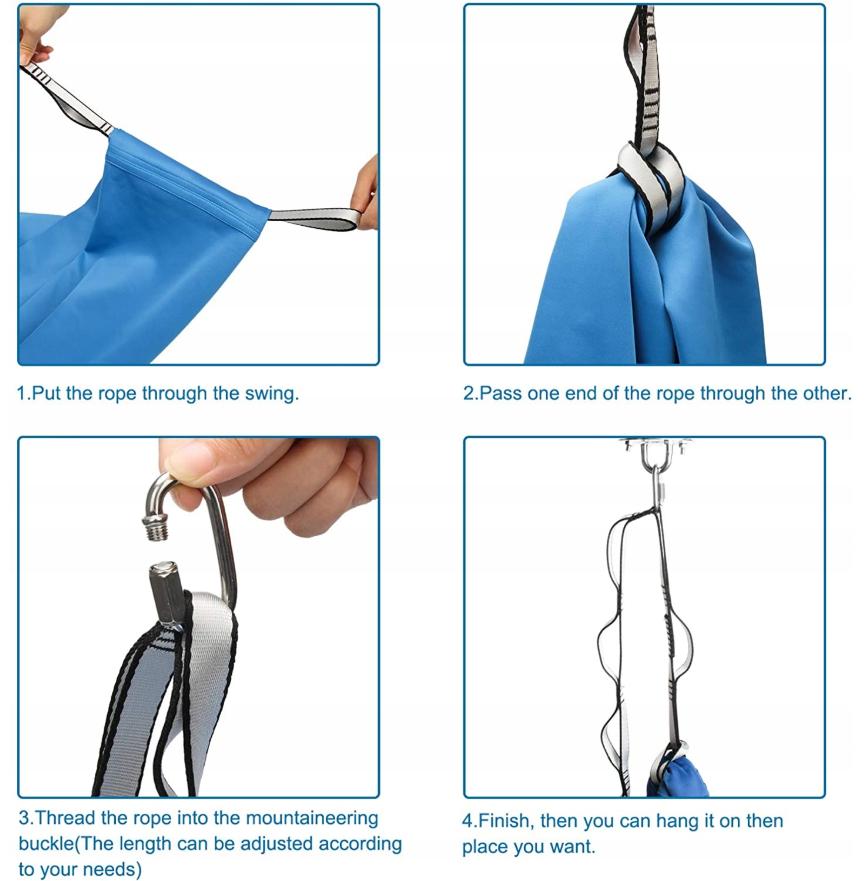 1.Put the rope through the swing.

2.Pass one end of the rope through the other.

3.Thread the rope into the mountaineering buckle(The length can be adjusted according to your needs)

4.Finish, then you can hang it on then place you want.