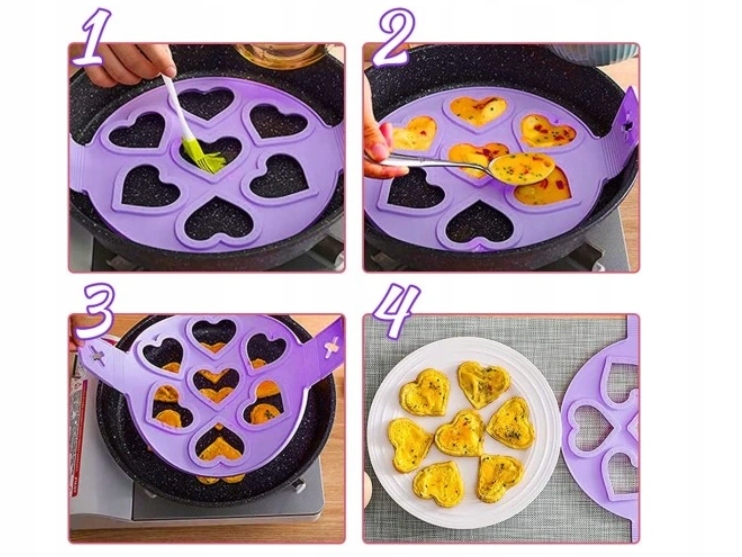 1
2
3
4