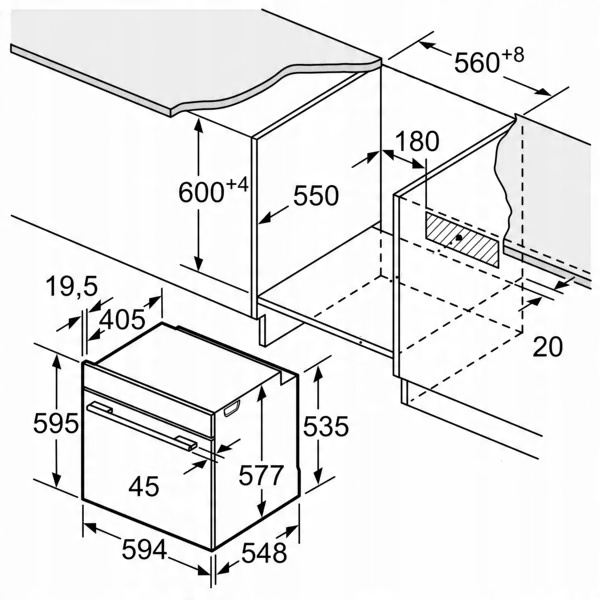 $560^{+8}$

180

$600^{+4}$

550

19,5

405

20

595

535

577

45

594

548