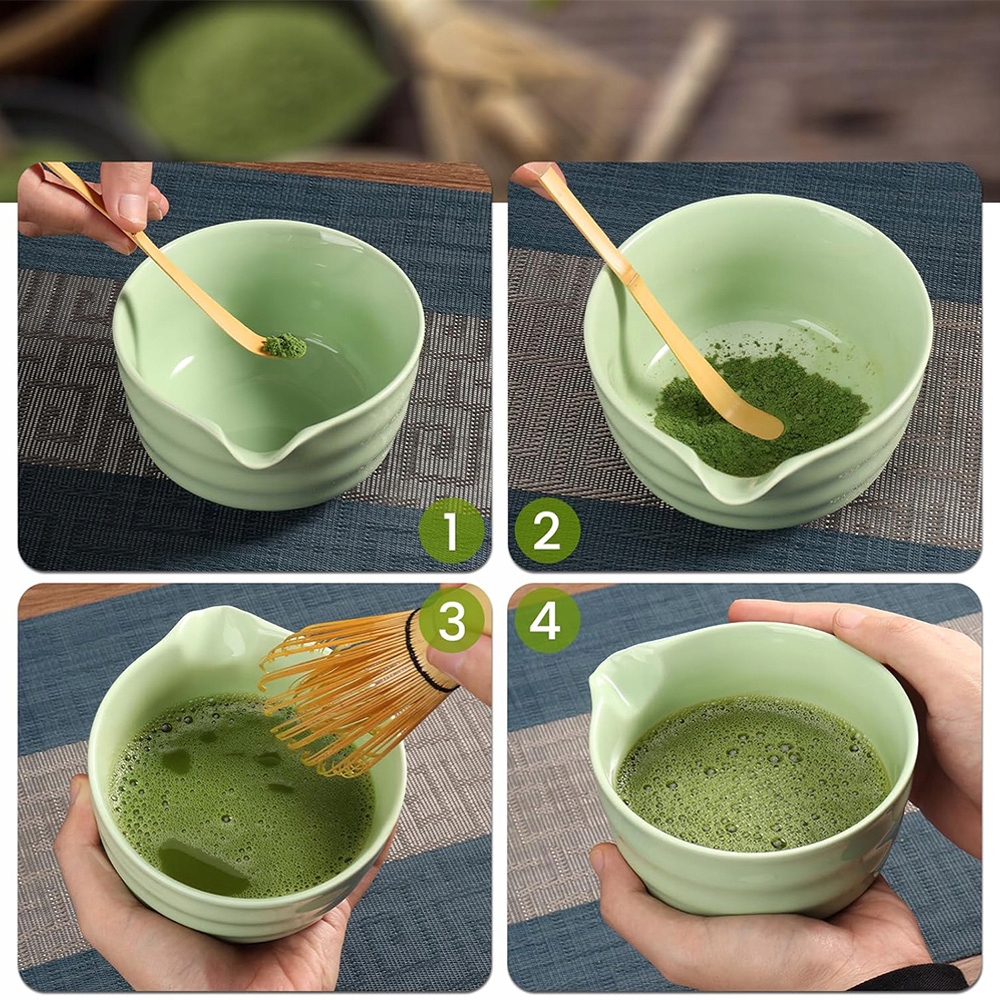 1

2

3

4