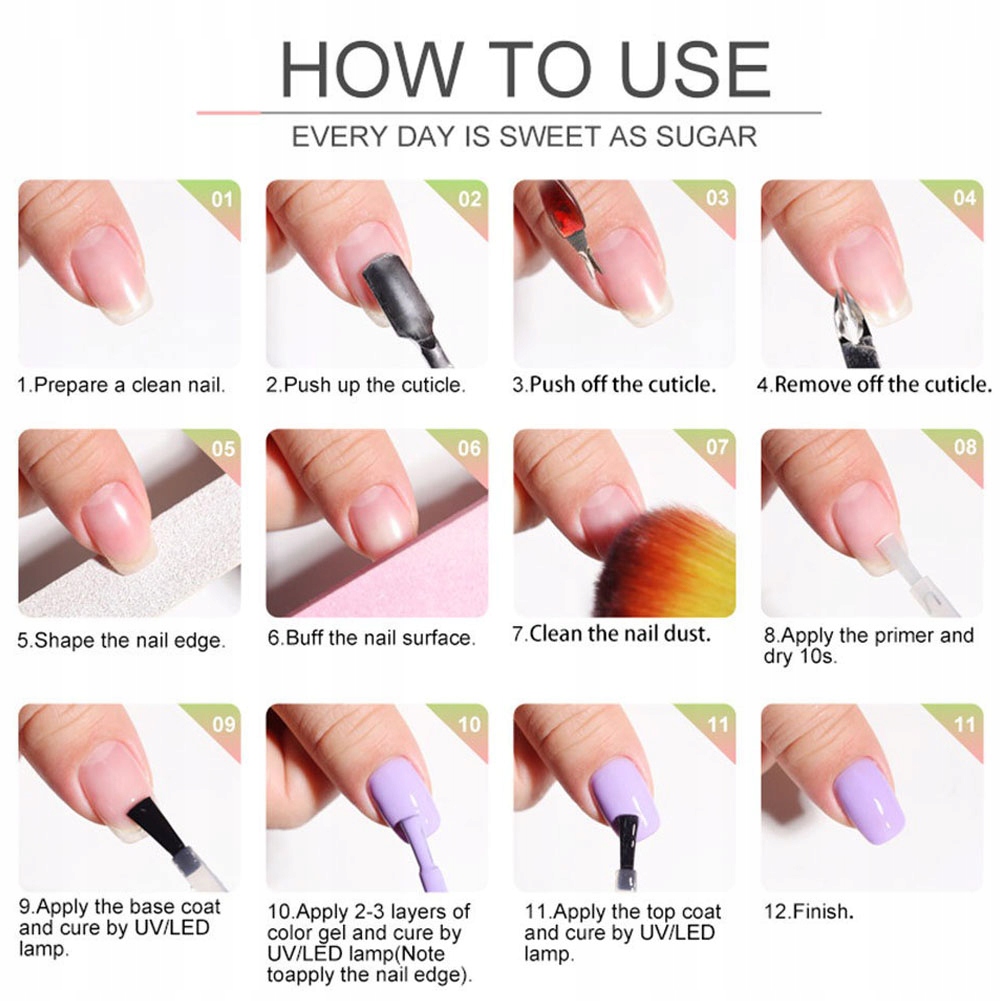 HOW TO USE

EVERY DAY IS SWEET AS SUGAR

01

1.Prepare a clean nail.

02

2.Push up the cuticle.

03

3.Push off the cuticle.

04

4.Remove off the cuticle.

05

5.Shape the nail edge.

06

6.Buff the nail surface.

07

7.Clean the nail dust.

08

8.Apply the primer and dry 10s.

09

9.Apply the base coat and cure by UV/LED lamp.

10

10.Apply 2-3 layers of color gel and cure by UV/LED lamp(Note toapply the nail edge).

11

11.Apply the top coat and cure by UV/LED lamp.

11

12.Finish.