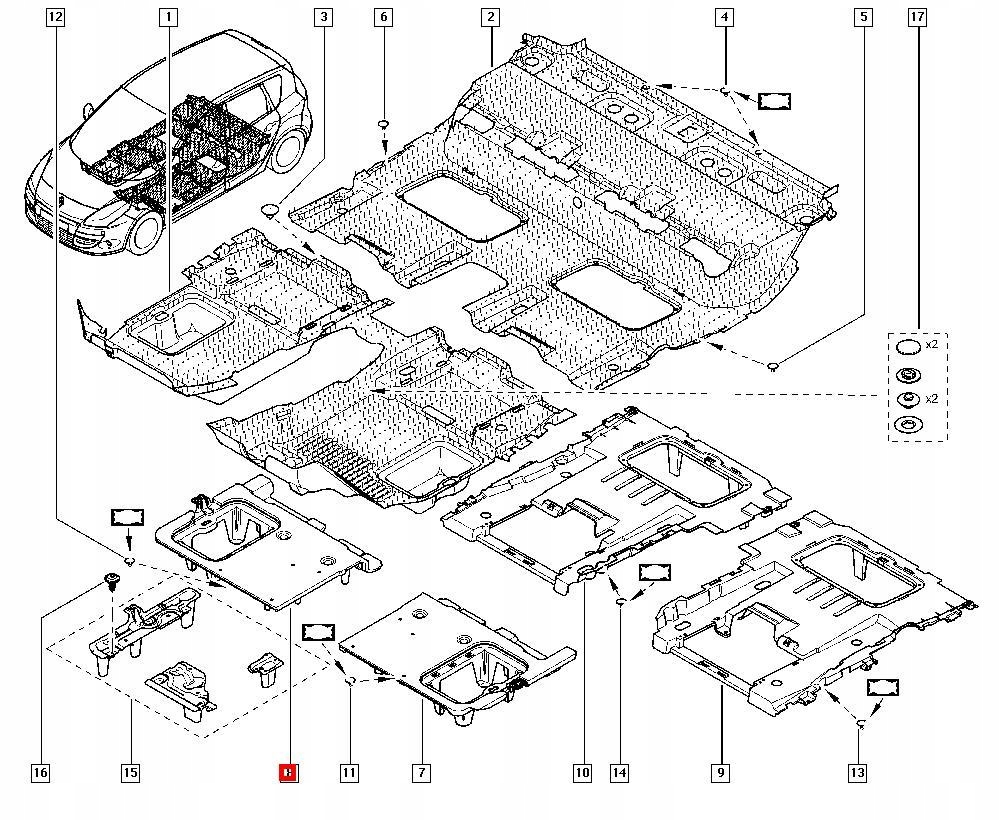 12
1
3
6
2
4
5
17
x2
x2
16
15
8
11
7
10
14
9
13