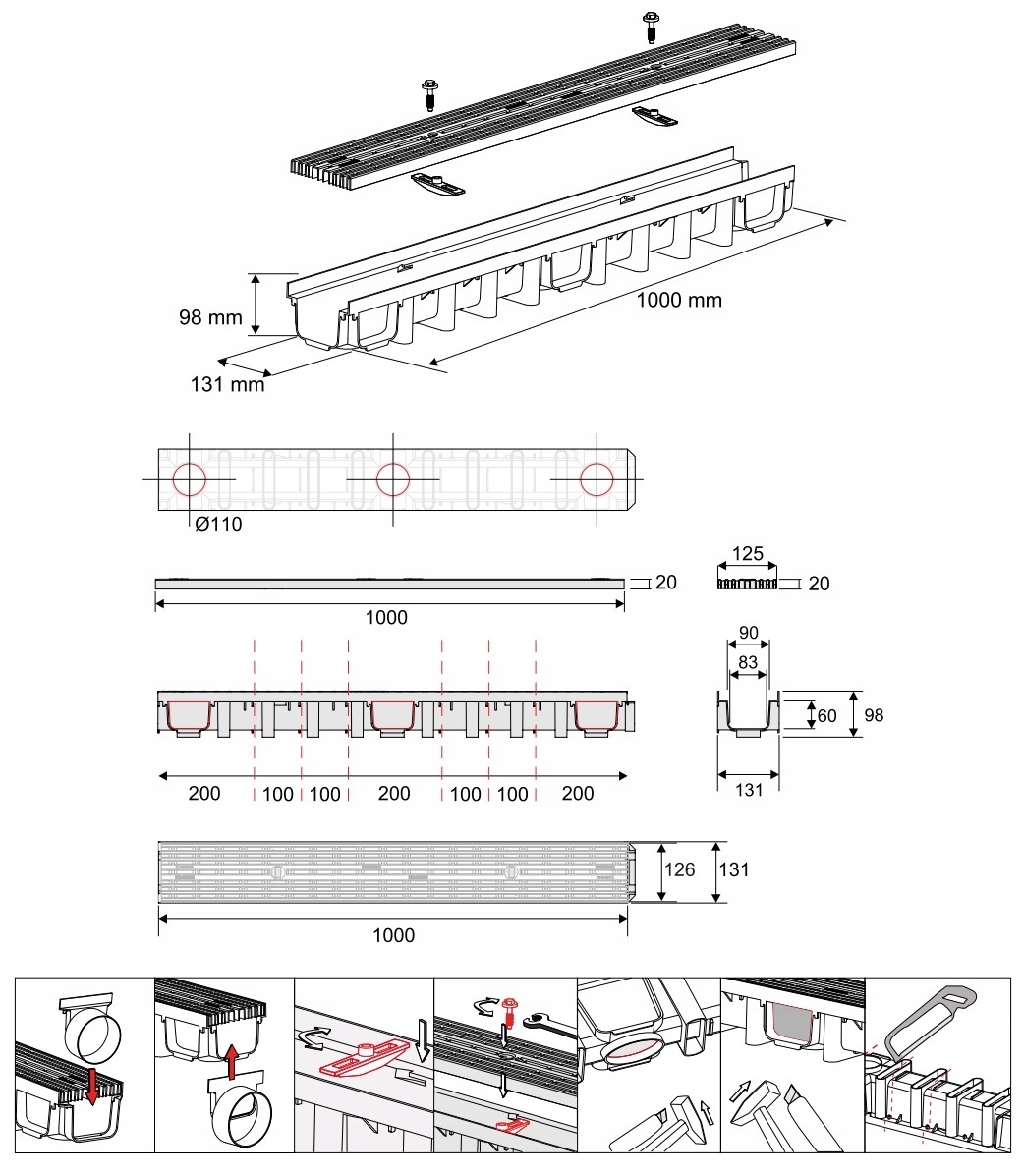 98 mm
131 mm
1000 mm
Ø110
20
1000
125
20
90
83
60
98
131
200
100
100
200
100
100
200
126
131
1000