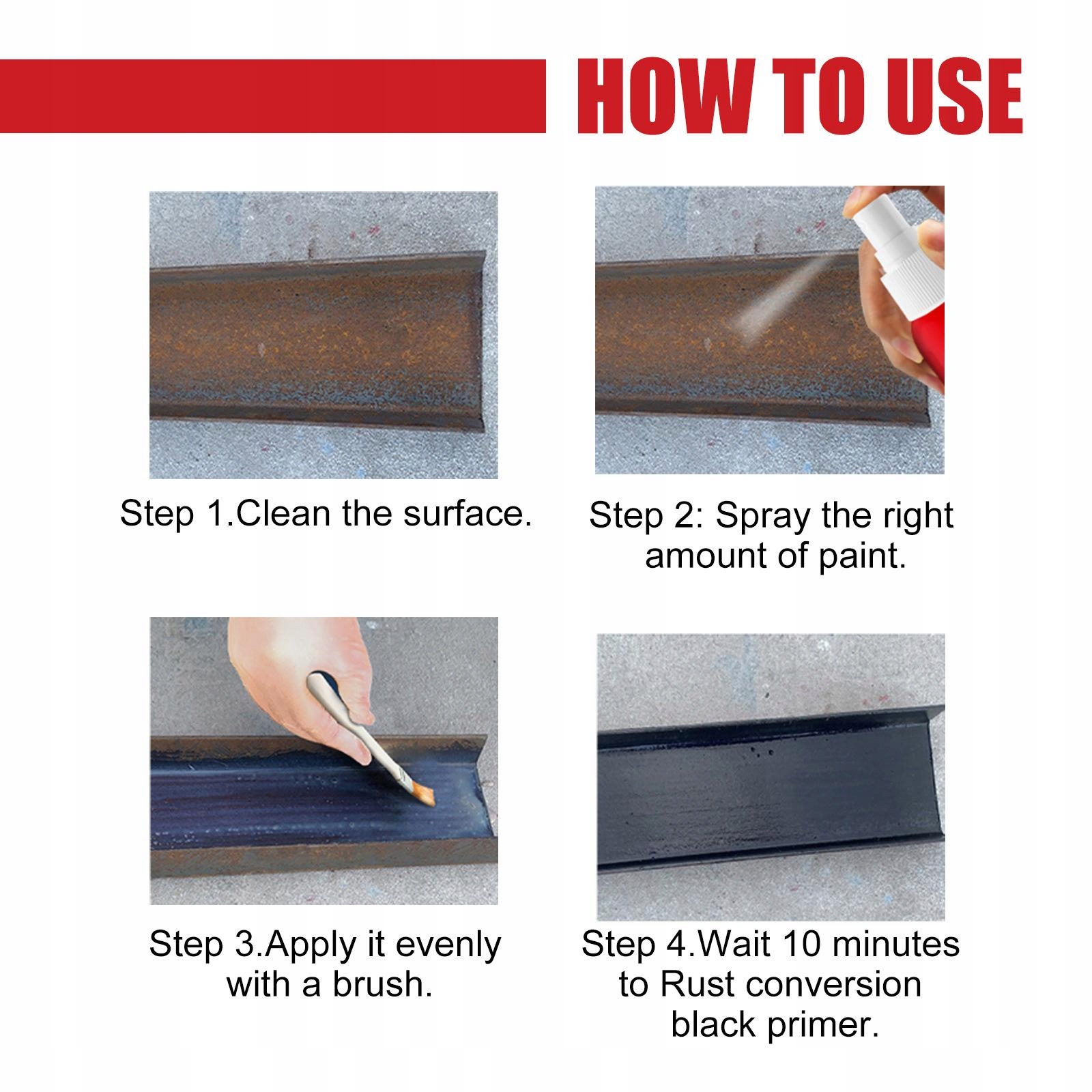 HOW TO USE

Step 1.Clean the surface.

Step 2: Spray the right amount of paint.

Step 3.Apply it evenly with a brush.

Step 4.Wait 10 minutes to Rust conversion black primer.