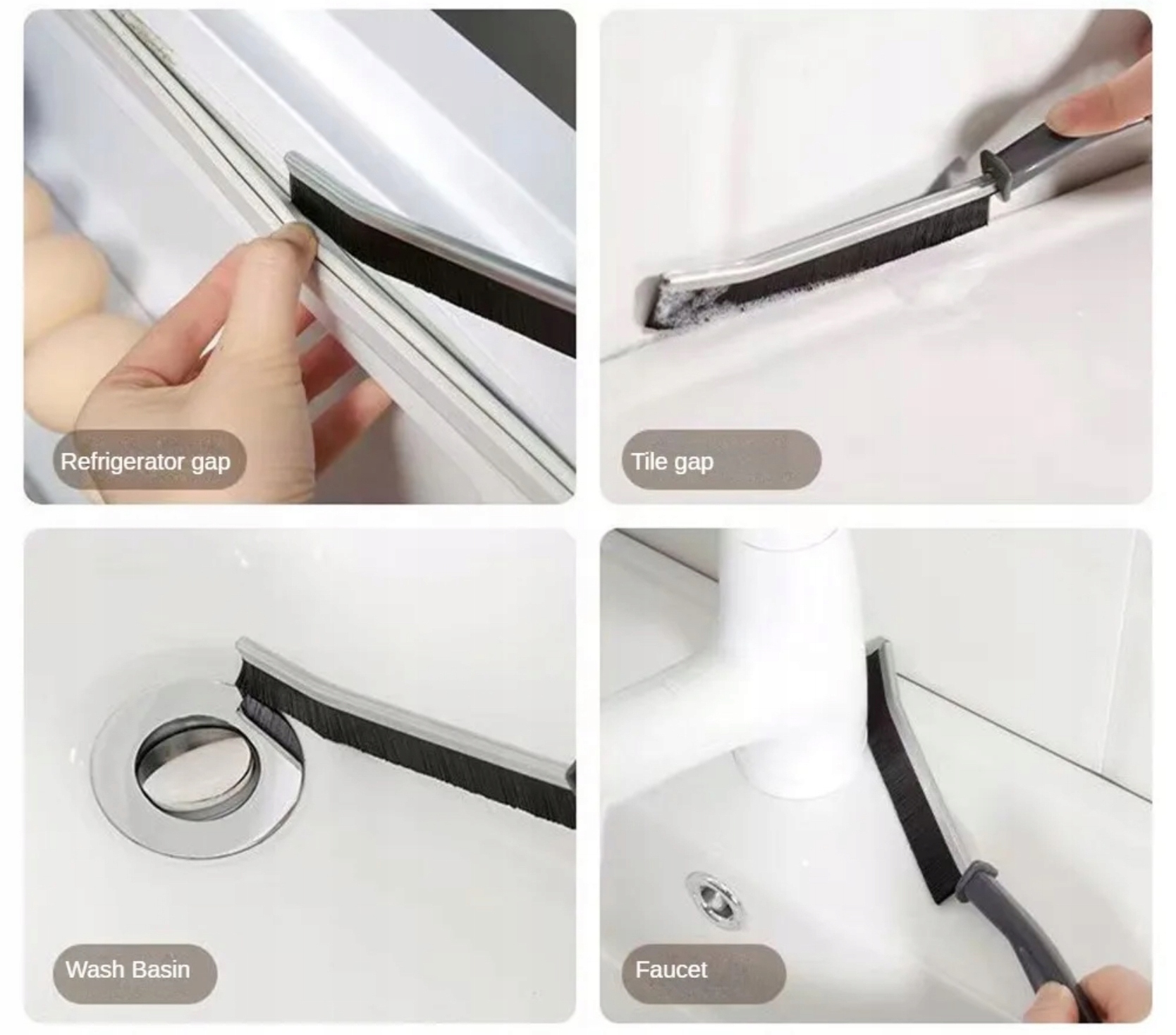 Refrigerator gap

Tile gap

Wash Basin

Faucet