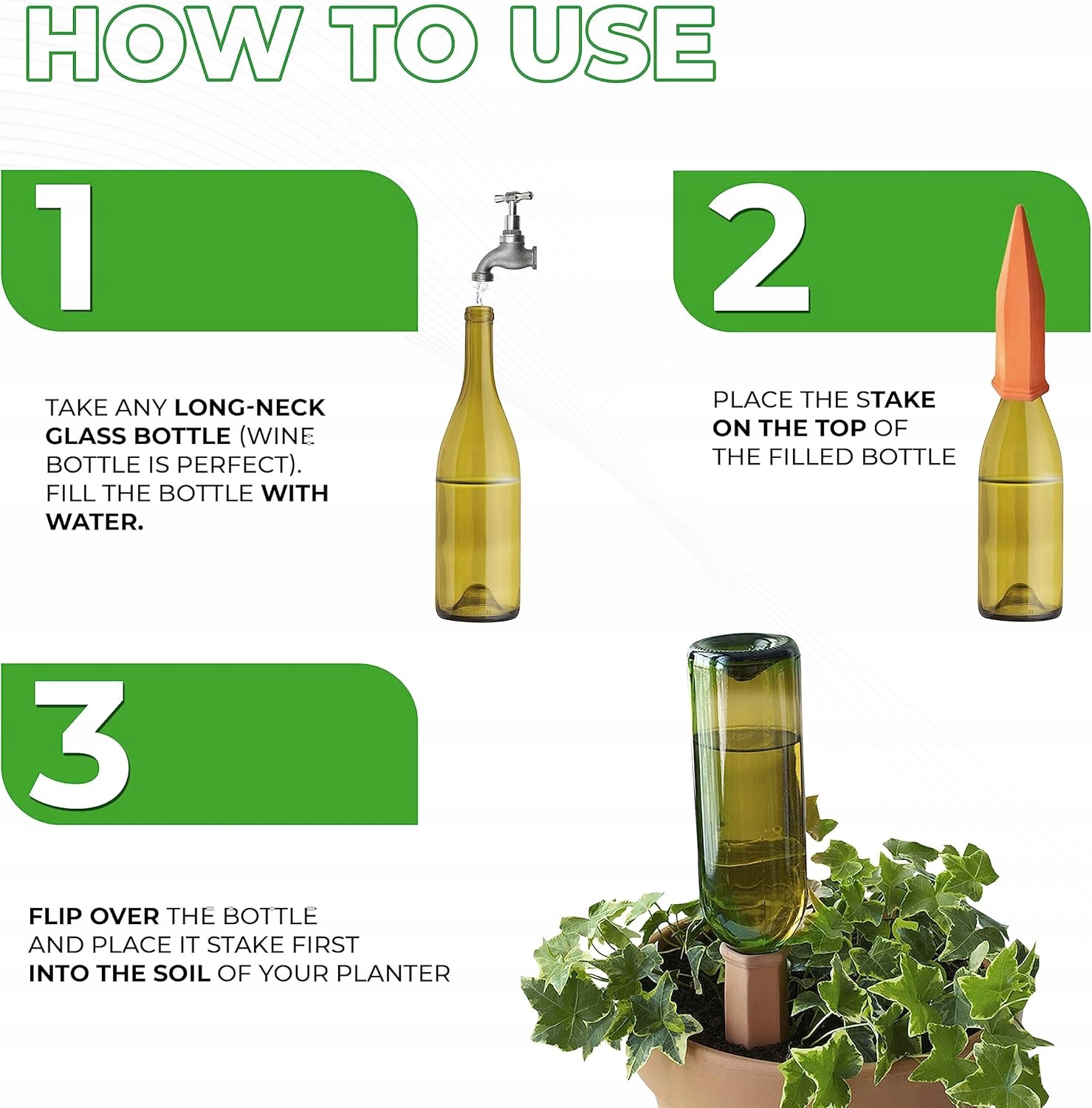 HOW TO USE

1

TAKE ANY LONG-NECK GLASS BOTTLE (WINE BOTTLE IS PERFECT). FILL THE BOTTLE WITH WATER.

2

PLACE THE STAKE ON THE TOP OF THE FILLED BOTTLE

3

FLIP OVER THE BOTTLE AND PLACE IT STAKE FIRST INTO THE SOIL OF YOUR PLANTER