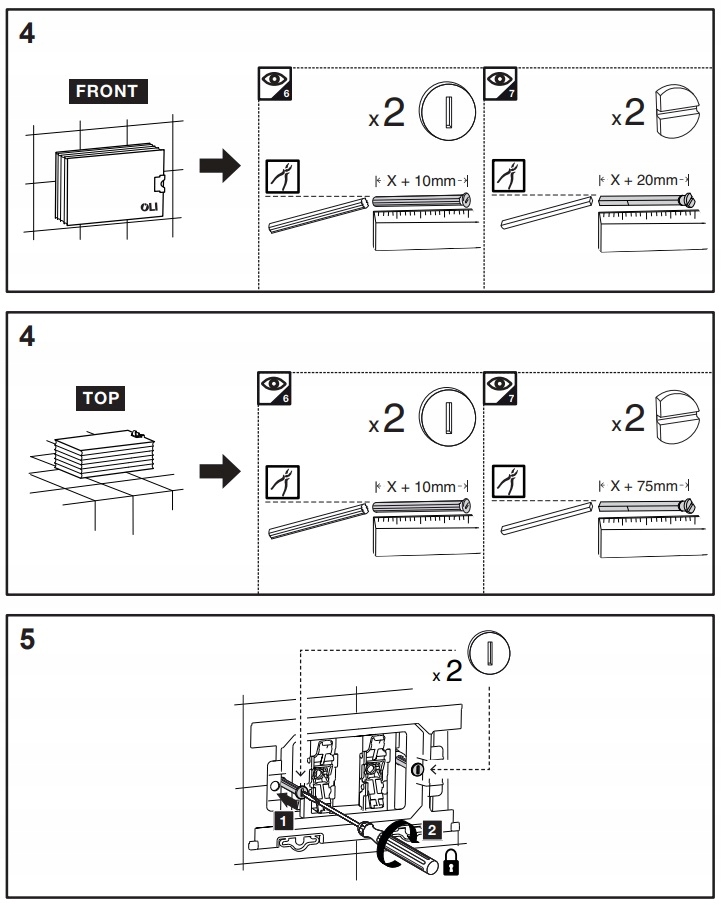 4

FRONT

OLI

6

x2

X + 10mm

7

x2

X + 20mm

4

TOP

6

x2

X + 10mm

7

x2

X + 75mm

5

x2

1

2