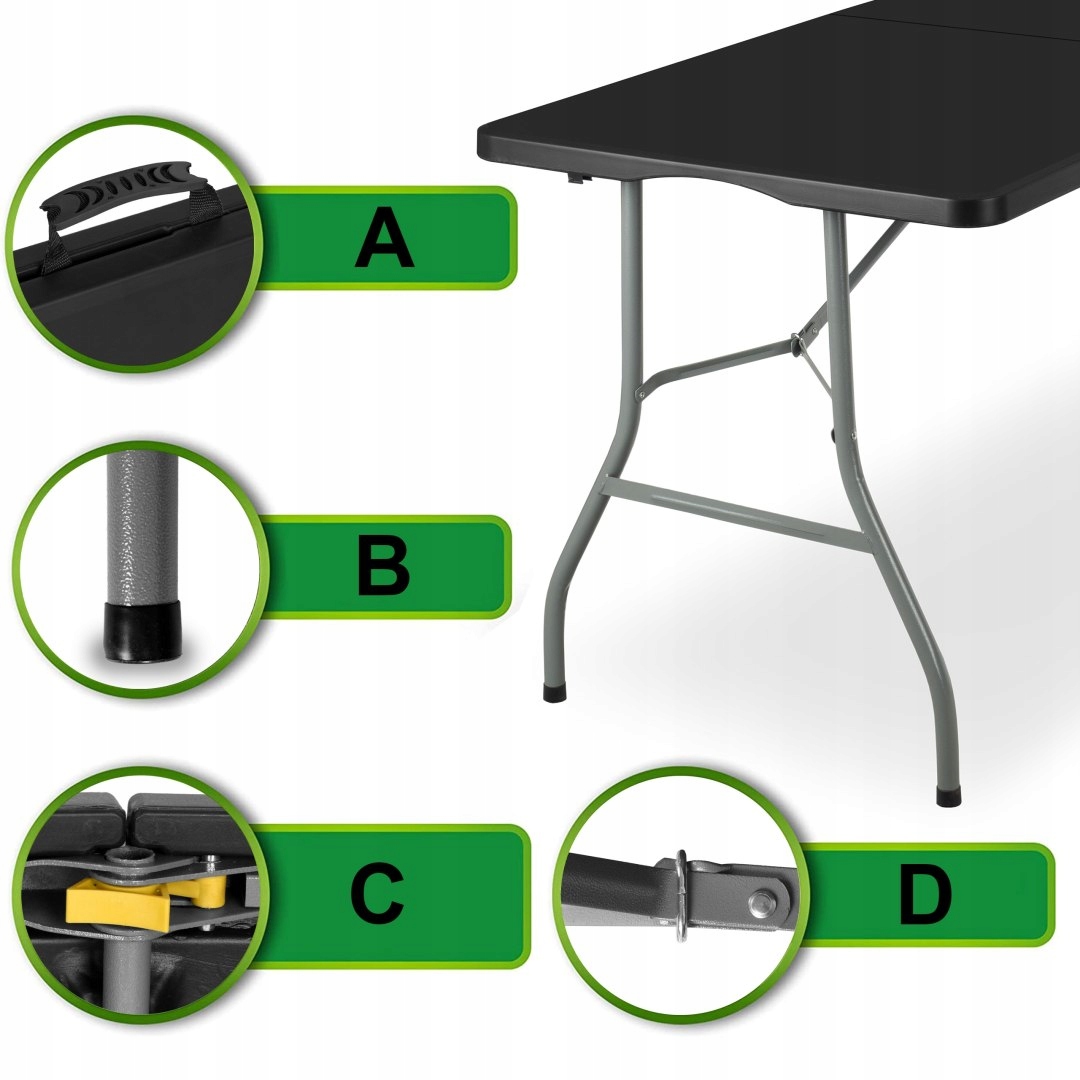 A

B

C

D