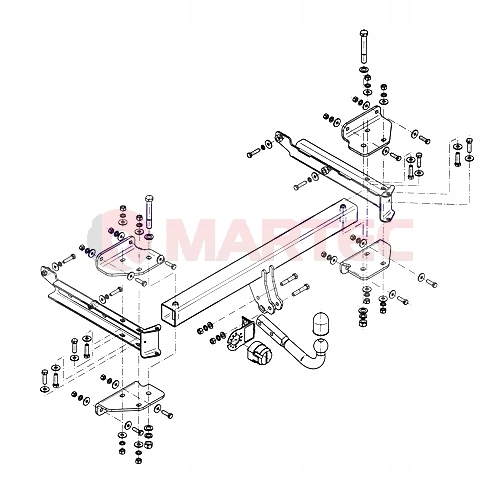 MARTEC