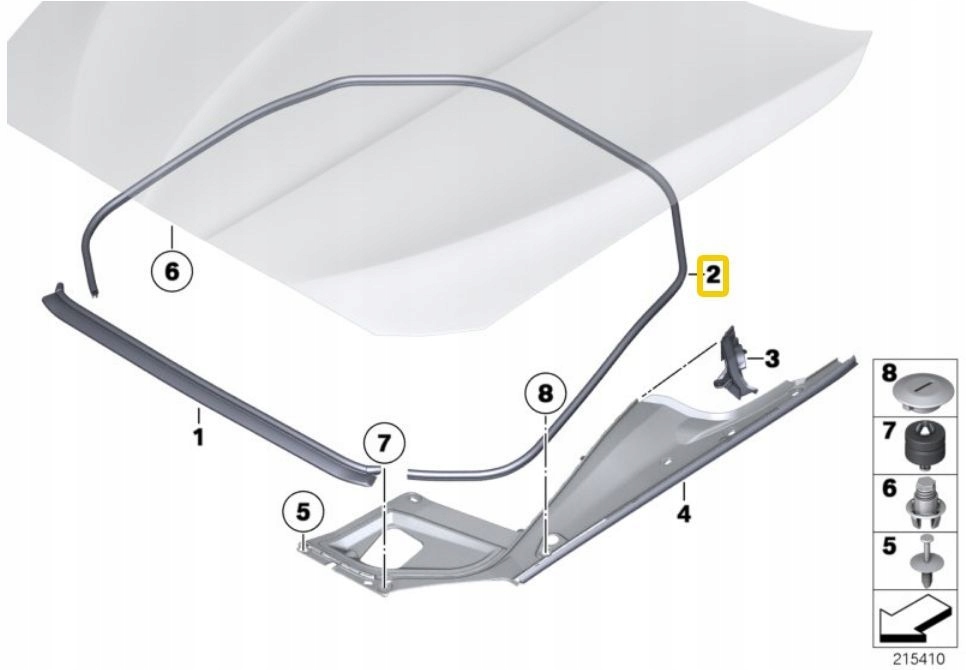 6
2
3
8
1
7
5
4
8
7
6
5
215410