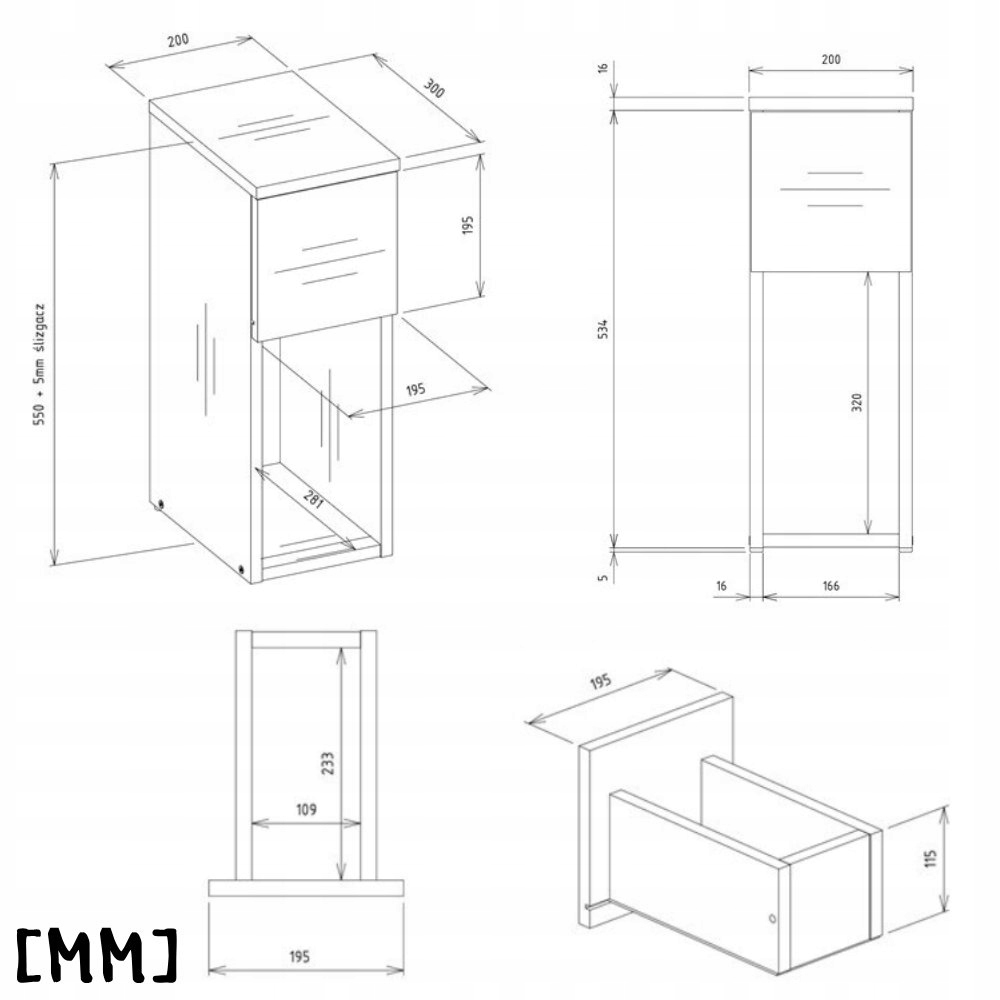 200
300
195
550 + 5mm ślizgacz
195
281
16
200
534
320
5
16
166
233
109
195
195
115
[MM]