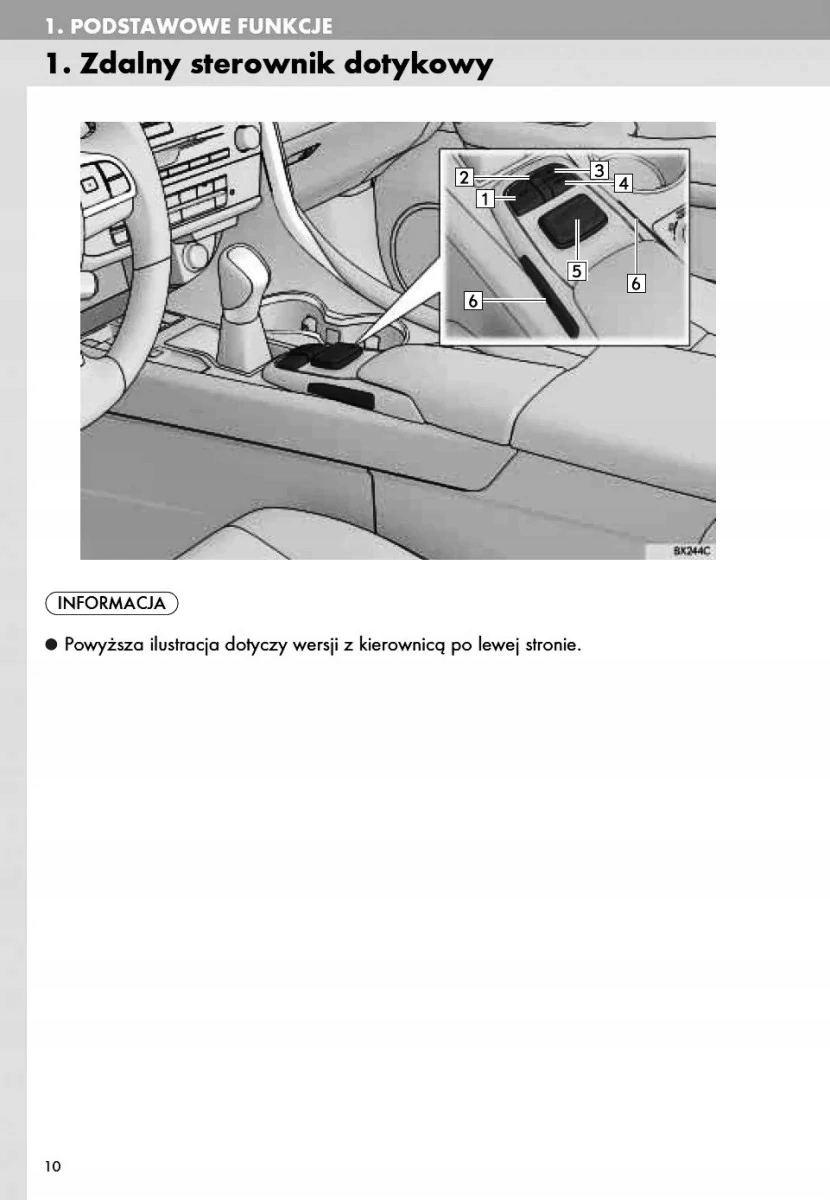 1. PODSTAWOWE FUNKCJE

1. Zdalny sterownik dotykowy

2
3
1
4
5
6
6
BX244C

INFORMACJA

● Powyższa ilustracja dotyczy wersji z kierownicą po lewej stronie.

10