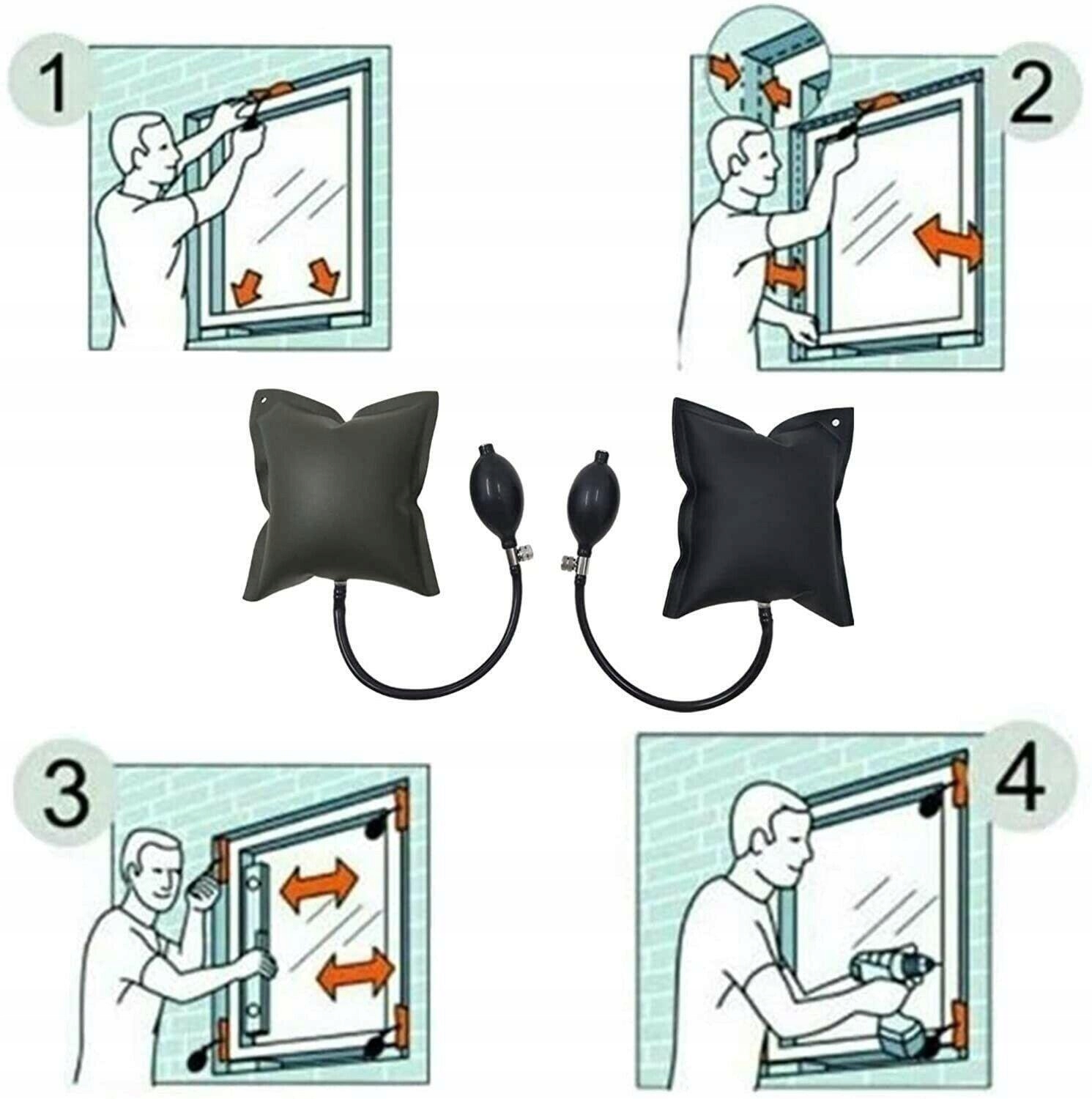 1

2

3

4