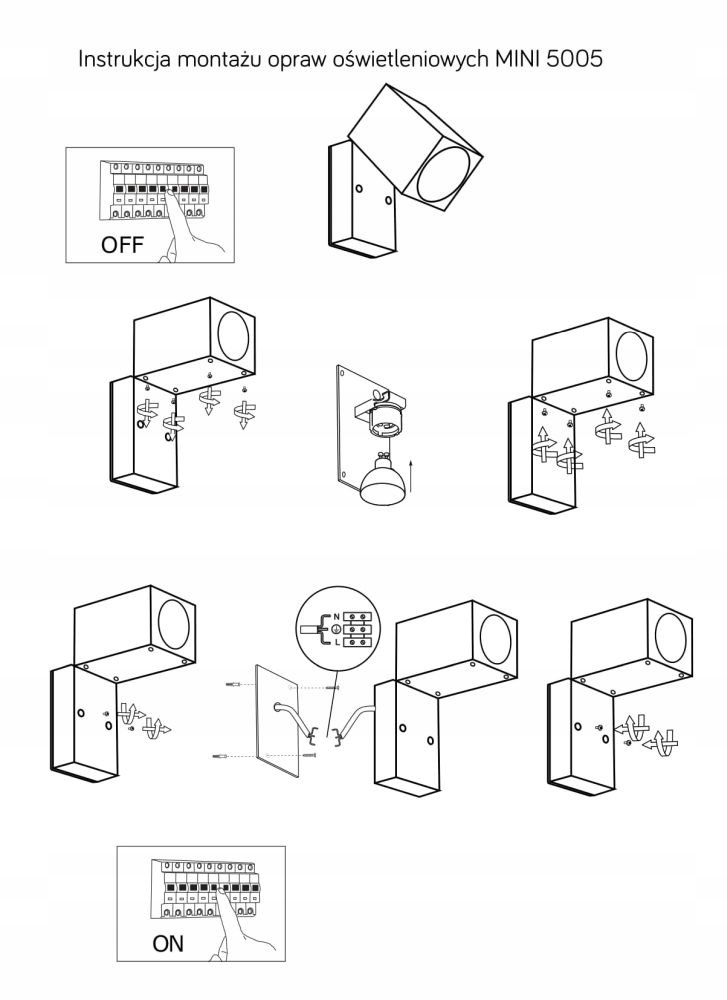 Instrukcja montażu opraw oświetleniowych MINI 5005

OFF

N
L

ON