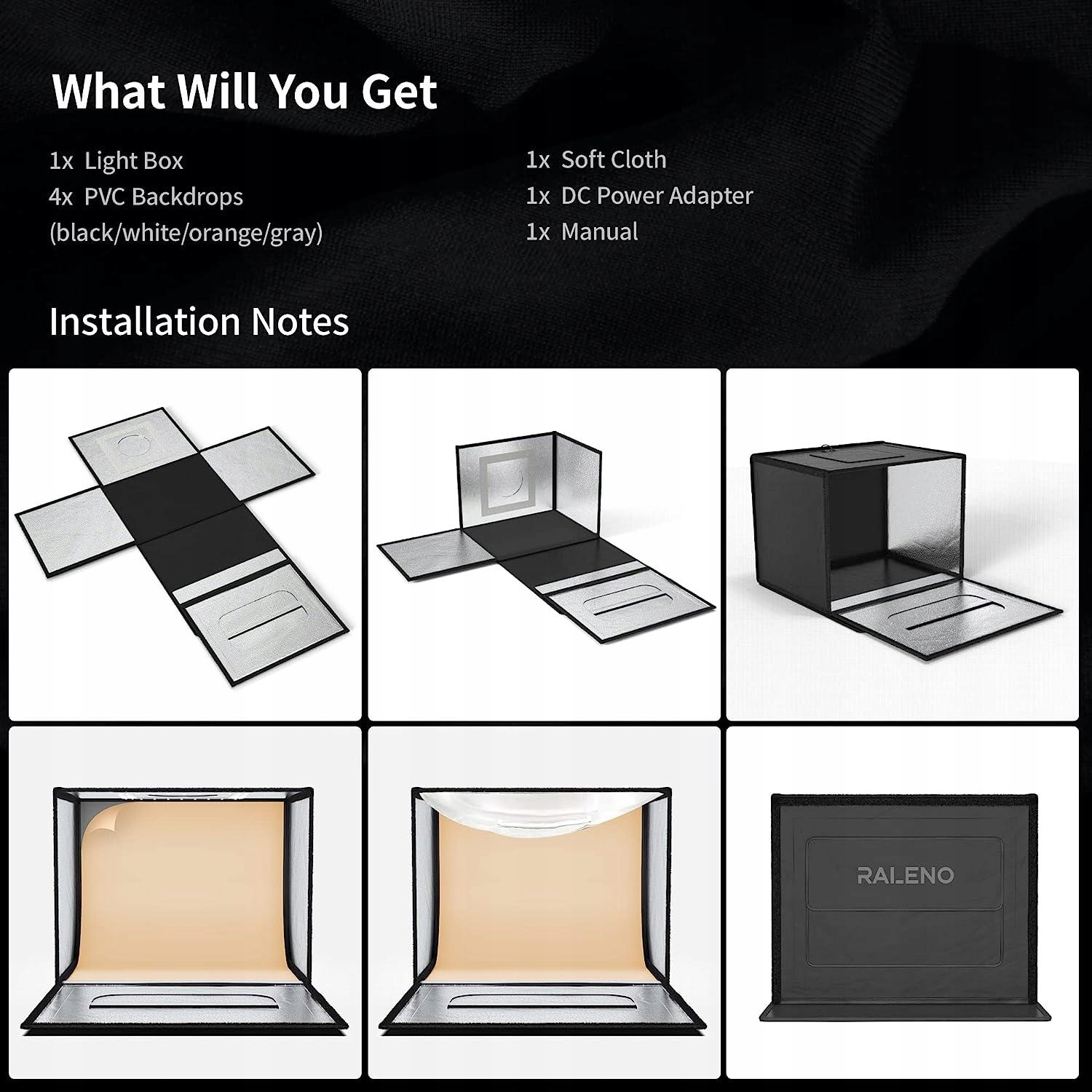 What Will You Get

1x Light Box
4x PVC Backdrops
(black/white/orange/gray)

1x Soft Cloth
1x DC Power Adapter
1x Manual

Installation Notes

RALENO