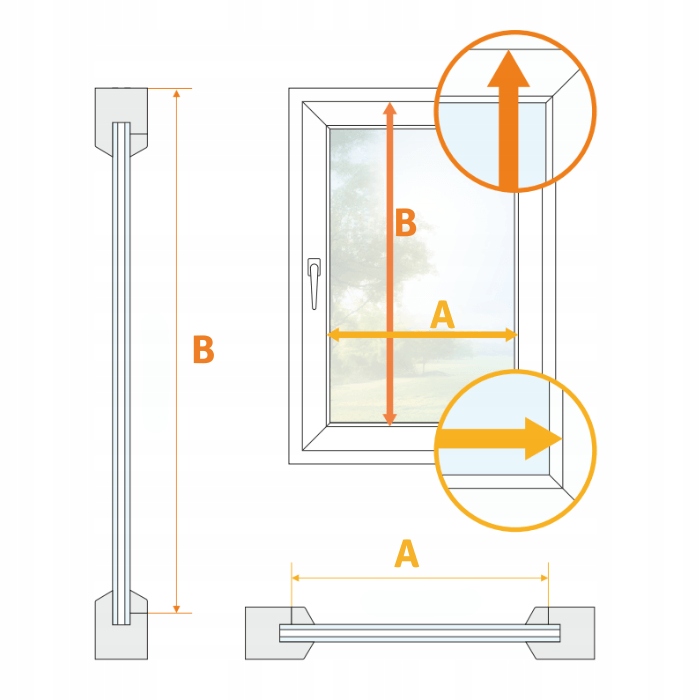 B

B

A

A