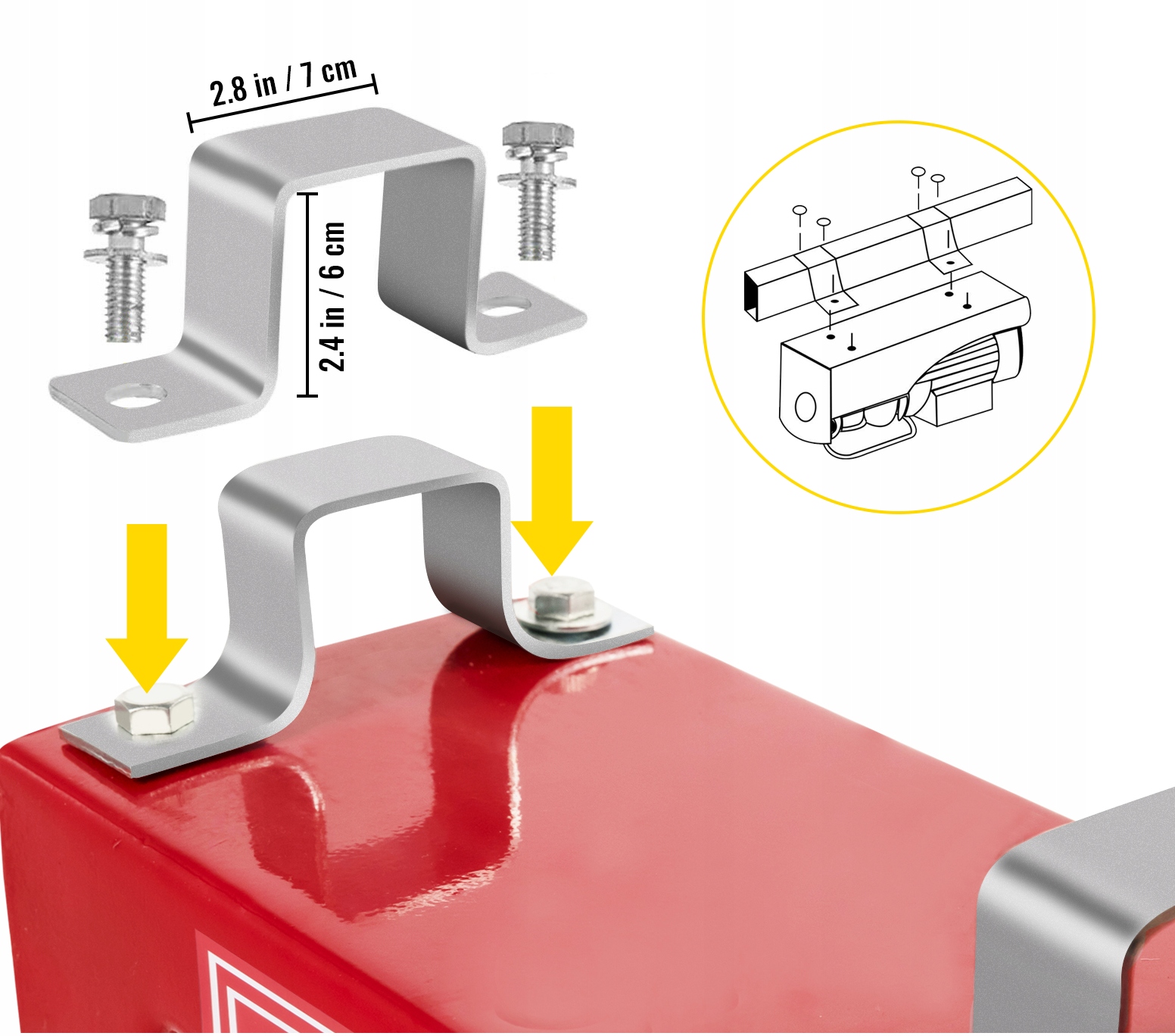 2.8 in / 7 cm

2.4 in / 6 cm