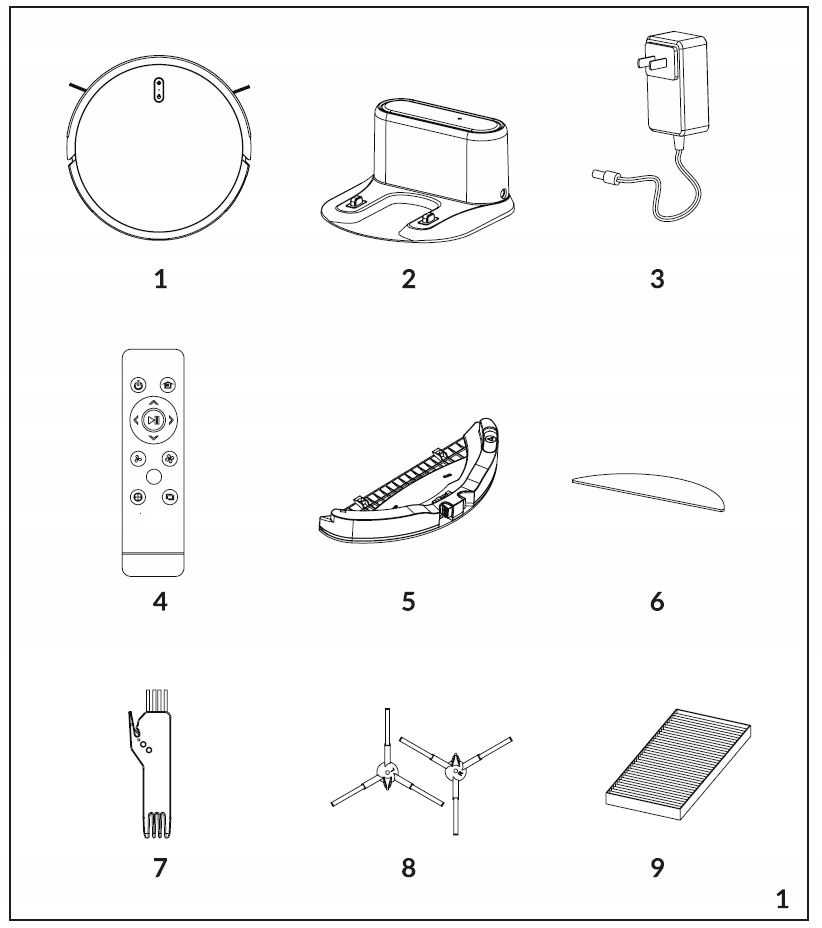 1

2

3

4

5

6

7

8

9

1