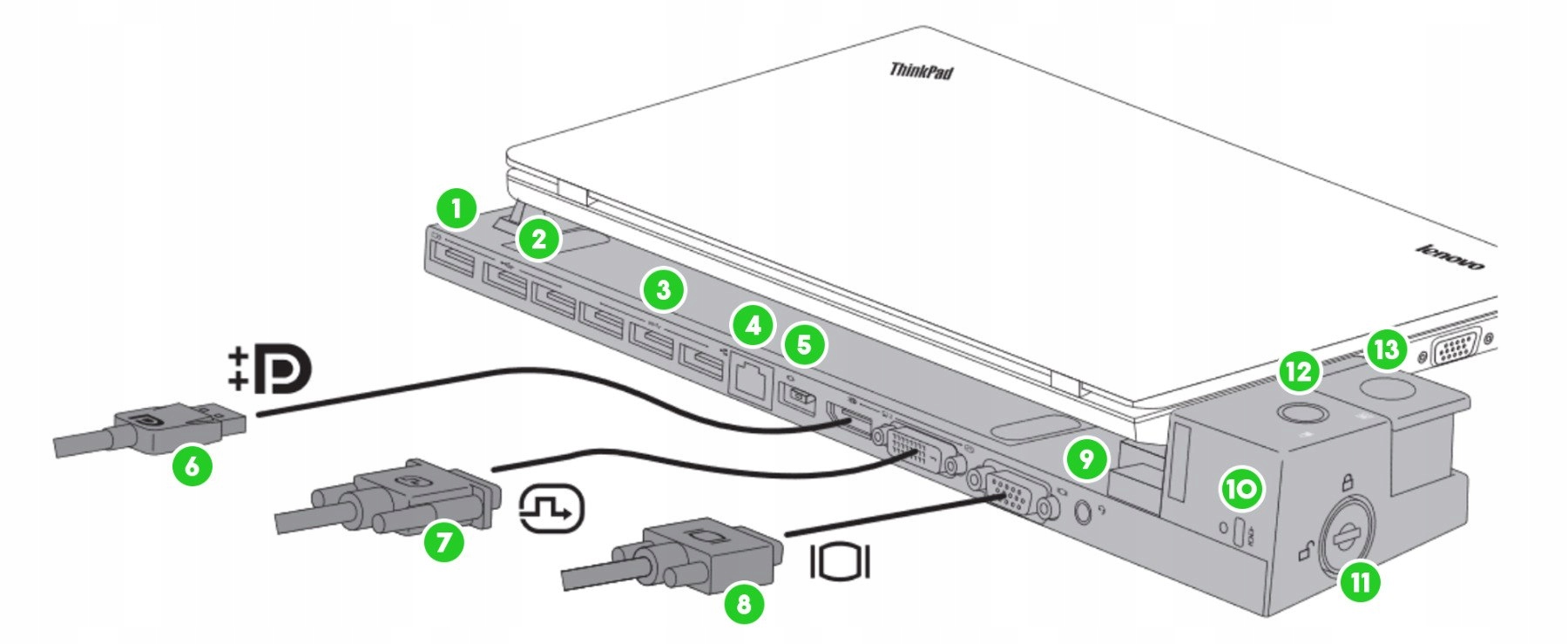 ThinkPad
lenovo
1
2
3
4
5
6
7
8
9
10
11
12
13