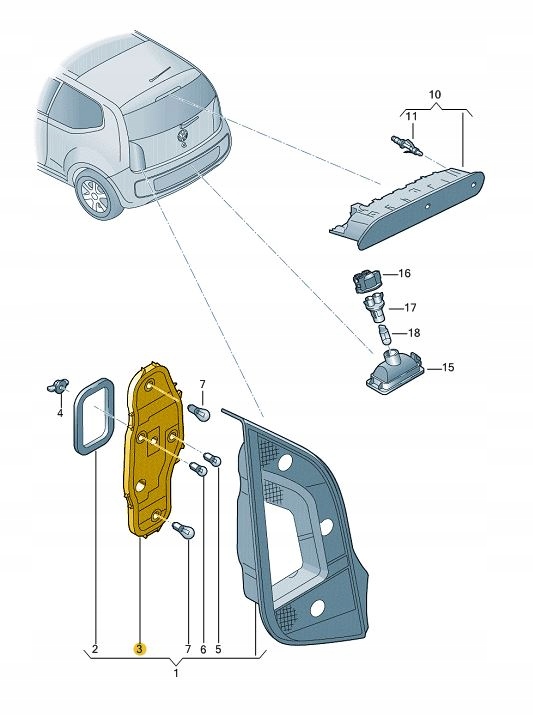 10
11
16
17
18
15
7
4
2
3
7
6
5
1