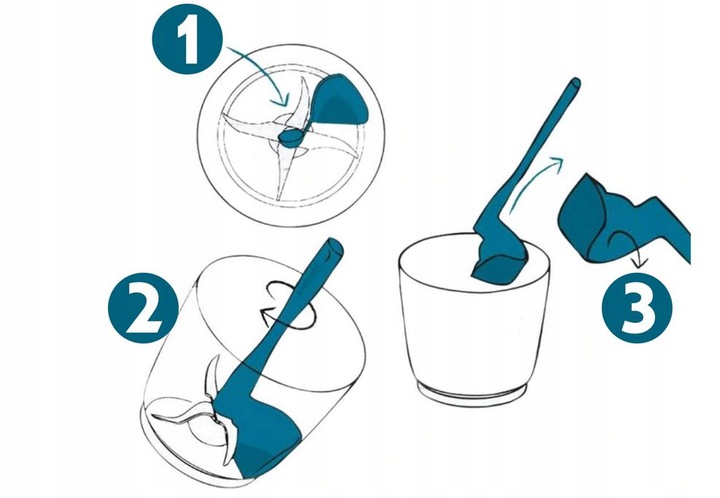 1

2

3