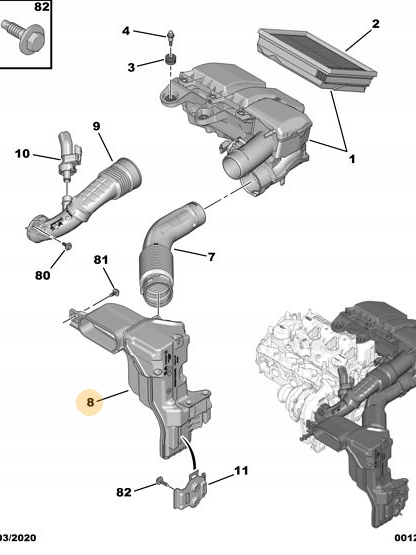 82

4

2

3

9

10

1

7

81

80

8

11

82

03/2020

0012