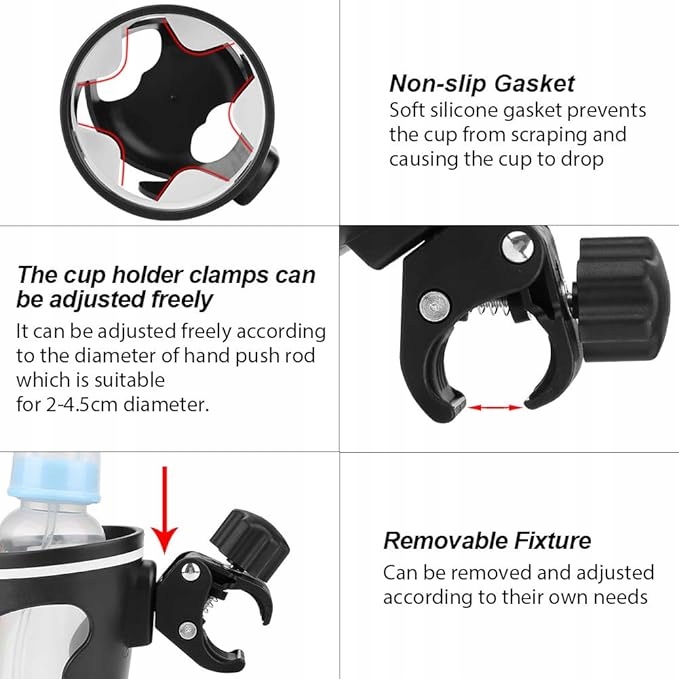 Non-slip Gasket
Soft silicone gasket prevents the cup from scraping and causing the cup to drop

The cup holder clamps can be adjusted freely
It can be adjusted freely according to the diameter of hand push rod which is suitable for 2-4.5cm diameter.

Removable Fixture
Can be removed and adjusted according to their own needs