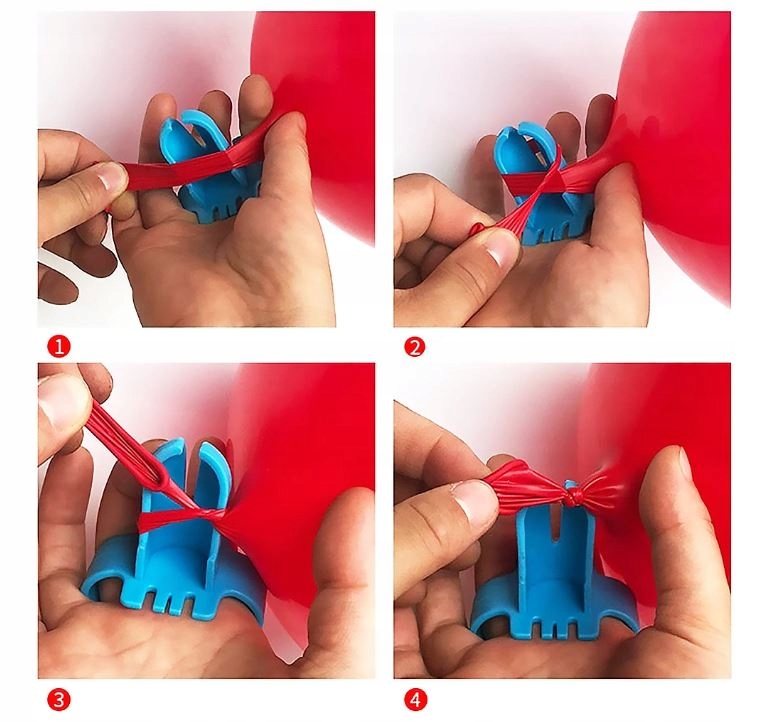 1

2

3

4