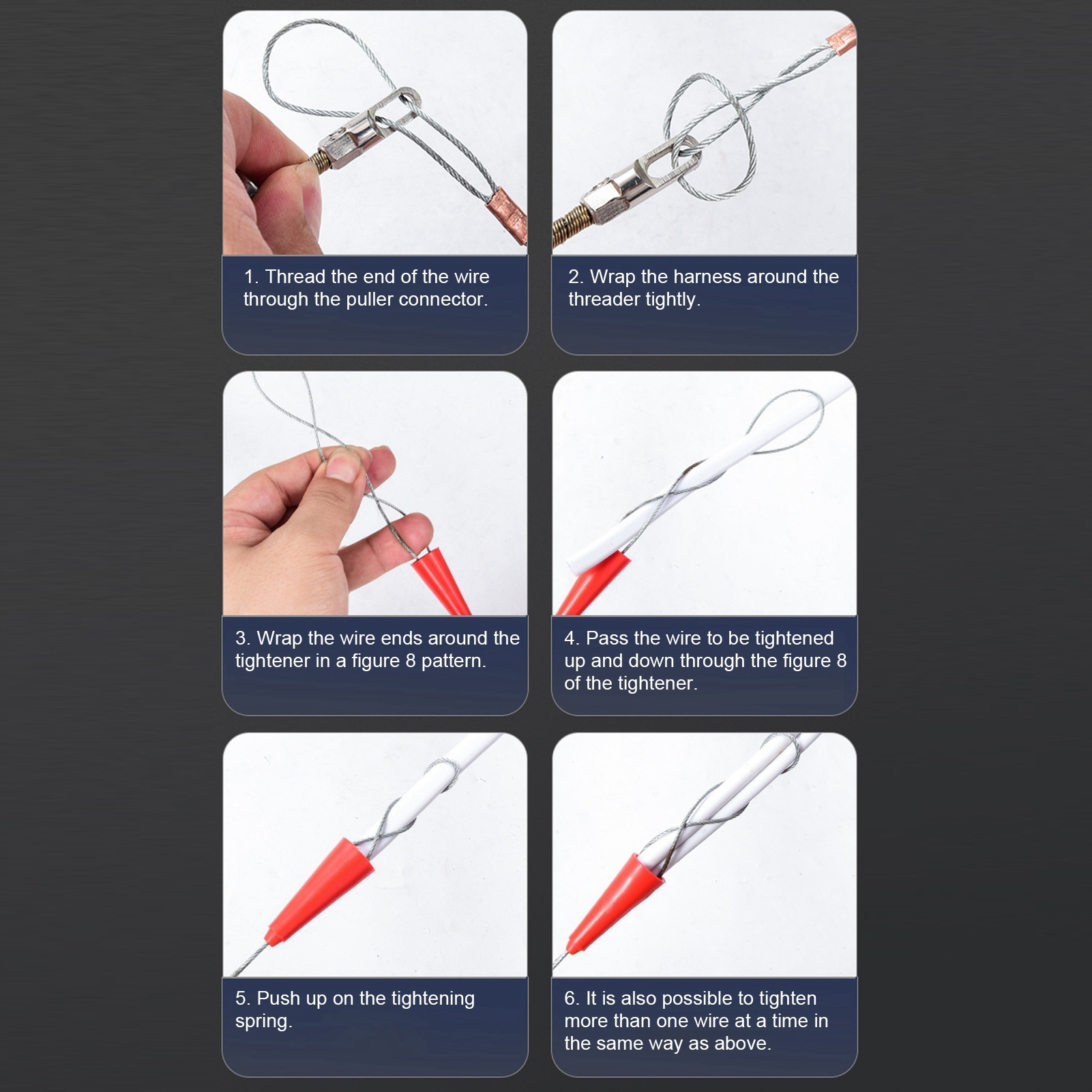 1. Thread the end of the wire through the puller connector.

2. Wrap the harness around the threader tightly.

3. Wrap the wire ends around the tightener in a figure 8 pattern.

4. Pass the wire to be tightened up and down through the figure 8 of the tightener.

5. Push up on the tightening spring.

6. It is also possible to tighten more than one wire at a time in the same way as above.