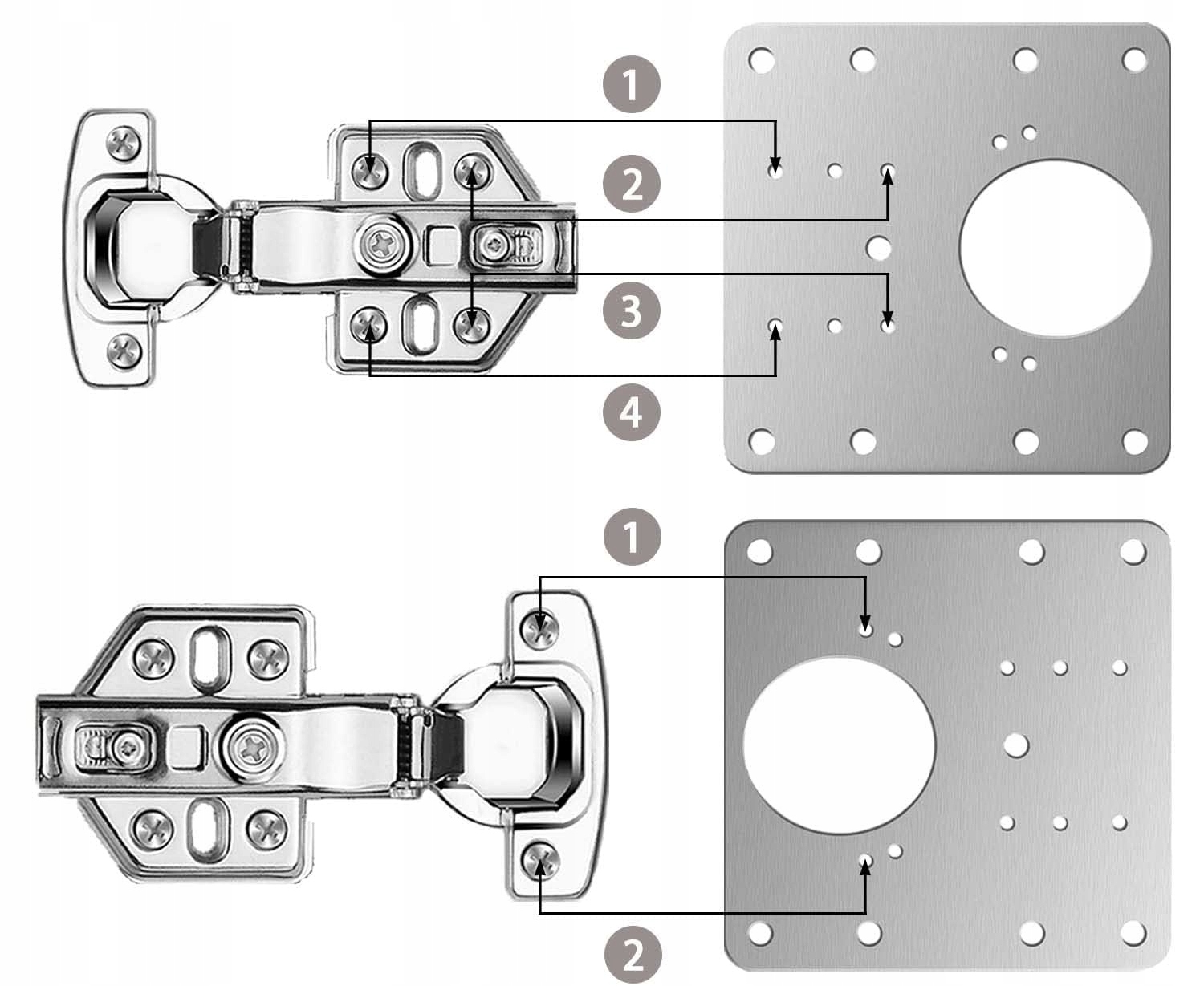 1
2
3
4
1
2