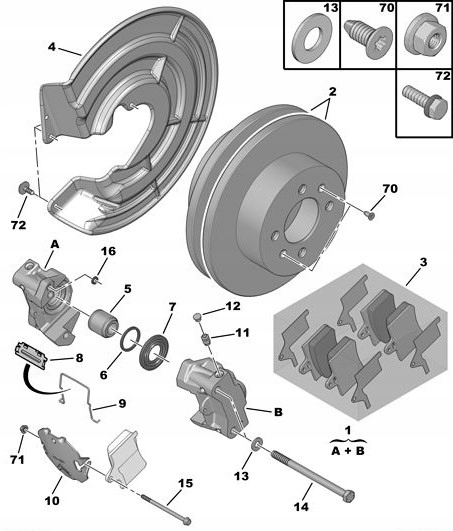 13
70
71
72
4
2
72
70
A
16
3
5
7
12
11
8
6
9
B
1
A + B
71
13
10
15
14