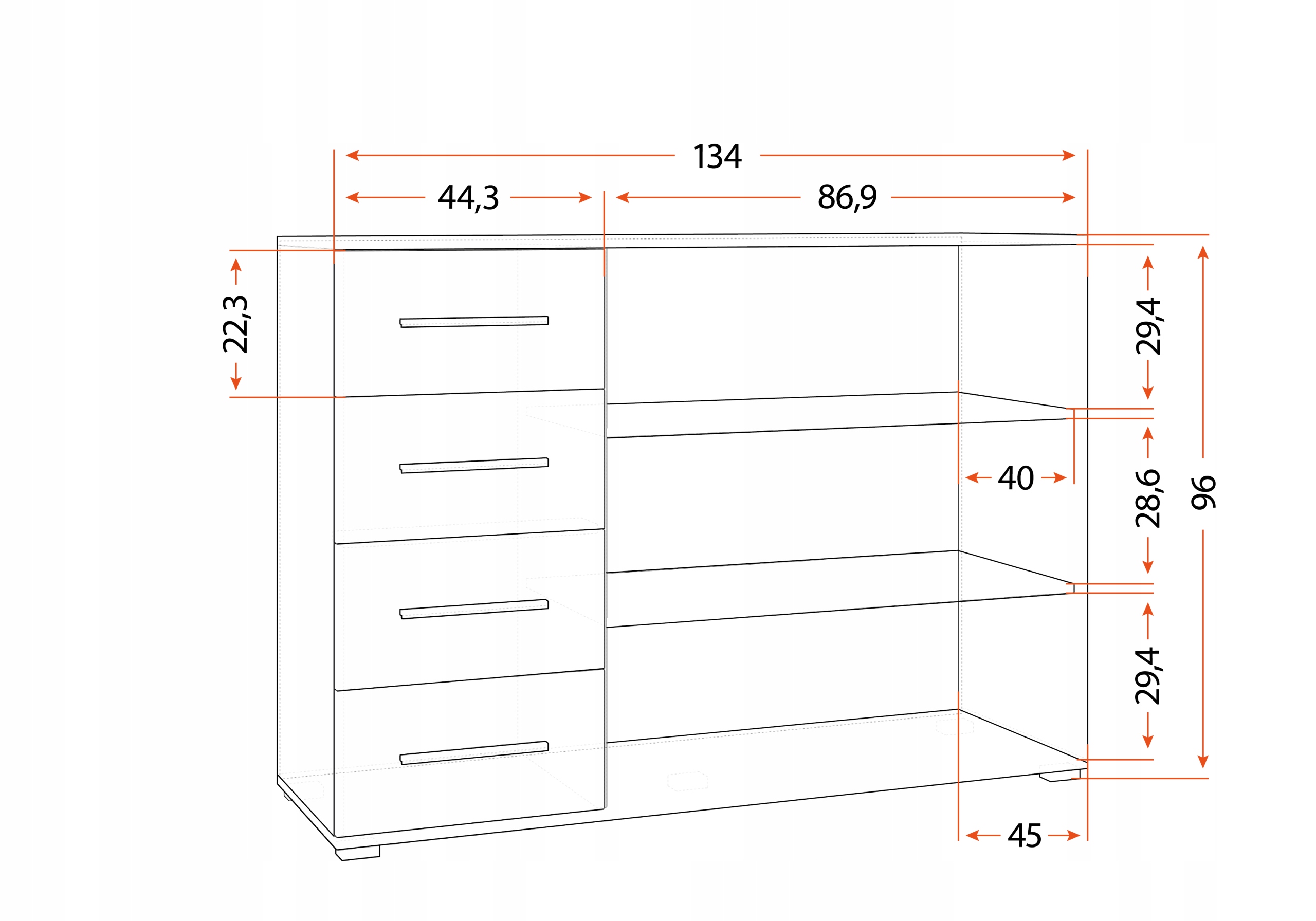 134
44,3
86,9
22,3
29,4
40
28,6
96
29,4
45