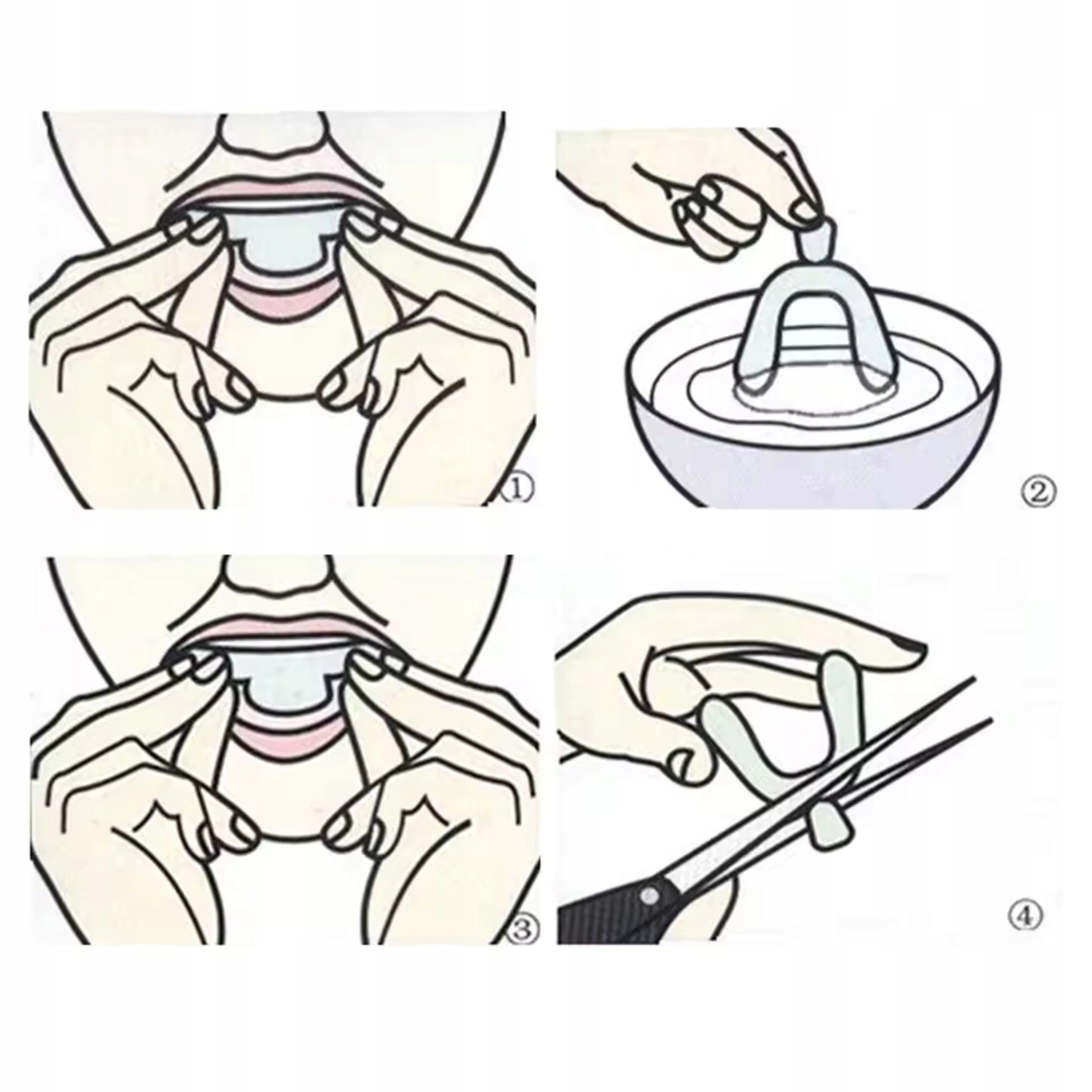 ①

②

③

④