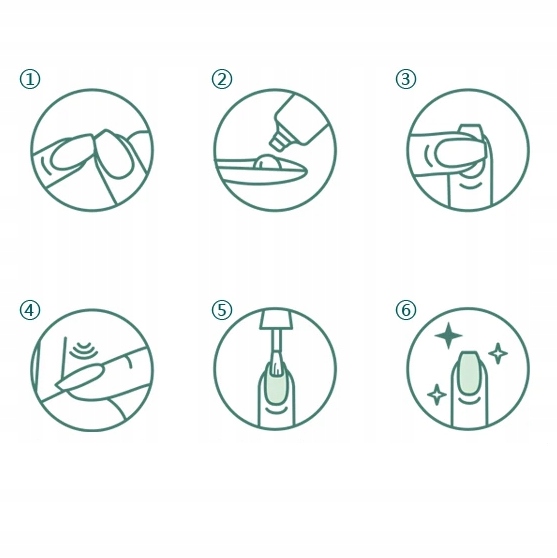 ①
②
③
④
⑤
⑥