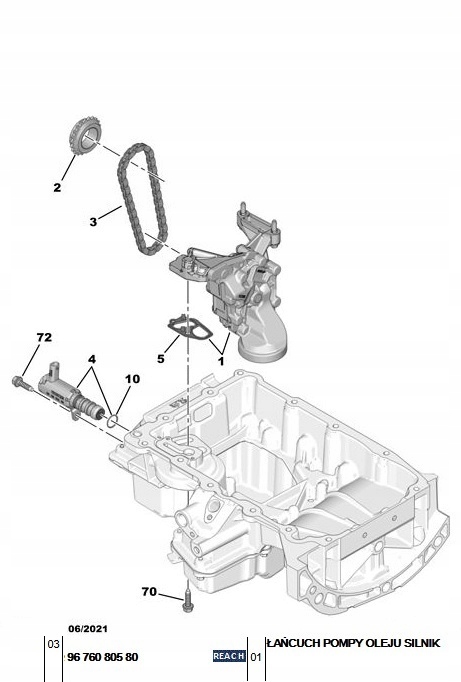 2
3
72
4
10
5
1
70

06/2021
03
96 760 805 80
REACH
01
ŁAŃCUCH POMPY OLEJU SILNIK