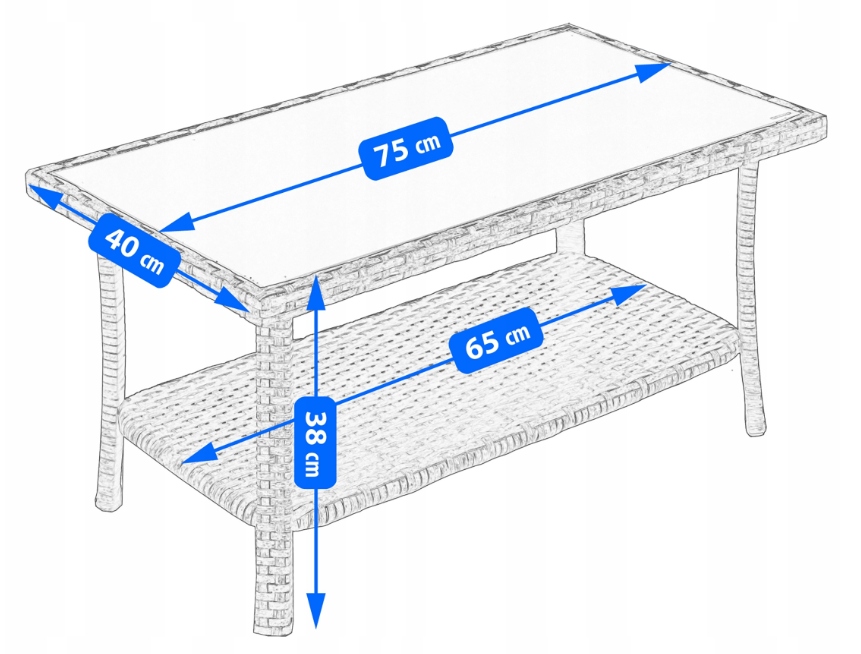 75 cm
40 cm
65 cm
38 cm