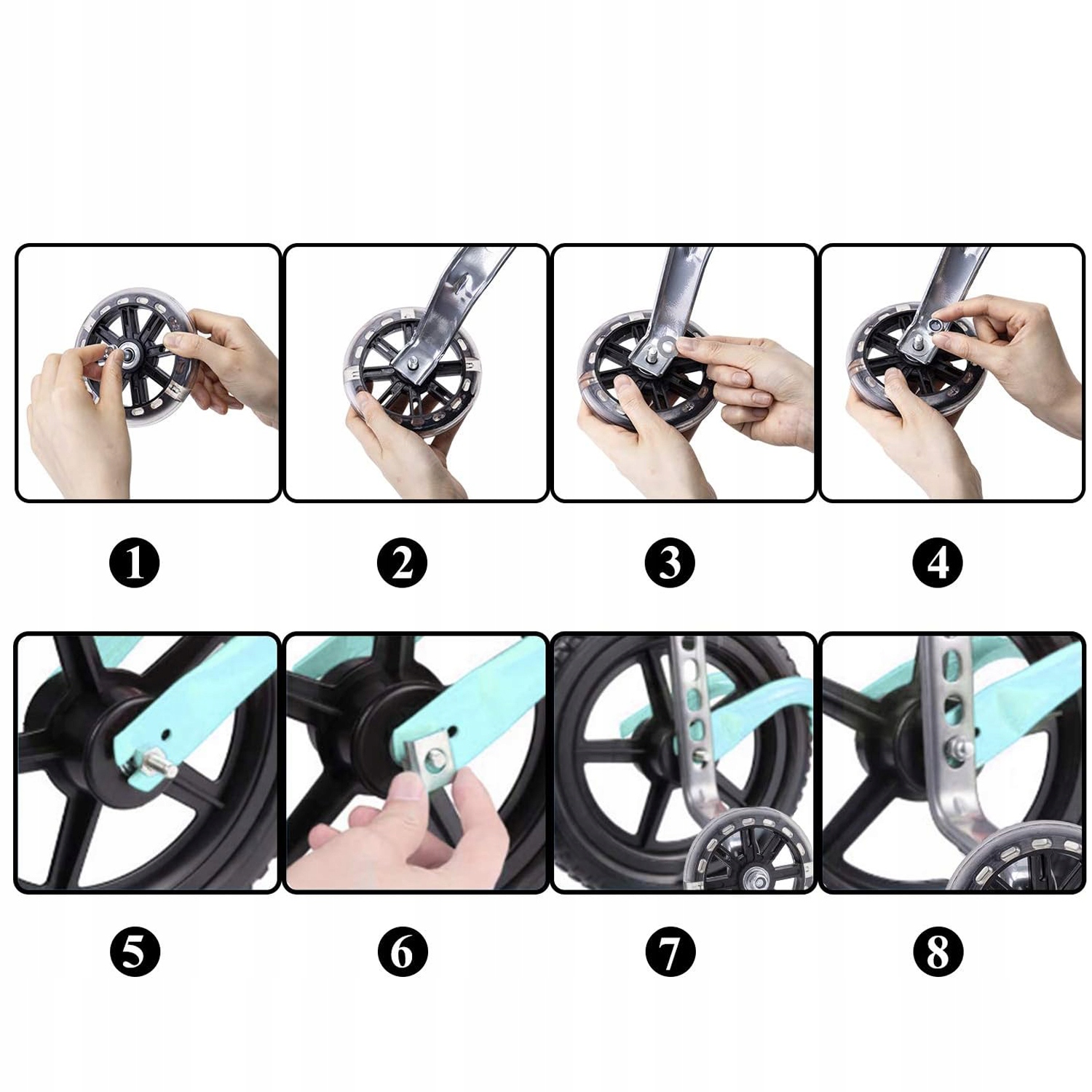 1 2 3 4

5 6 7 8