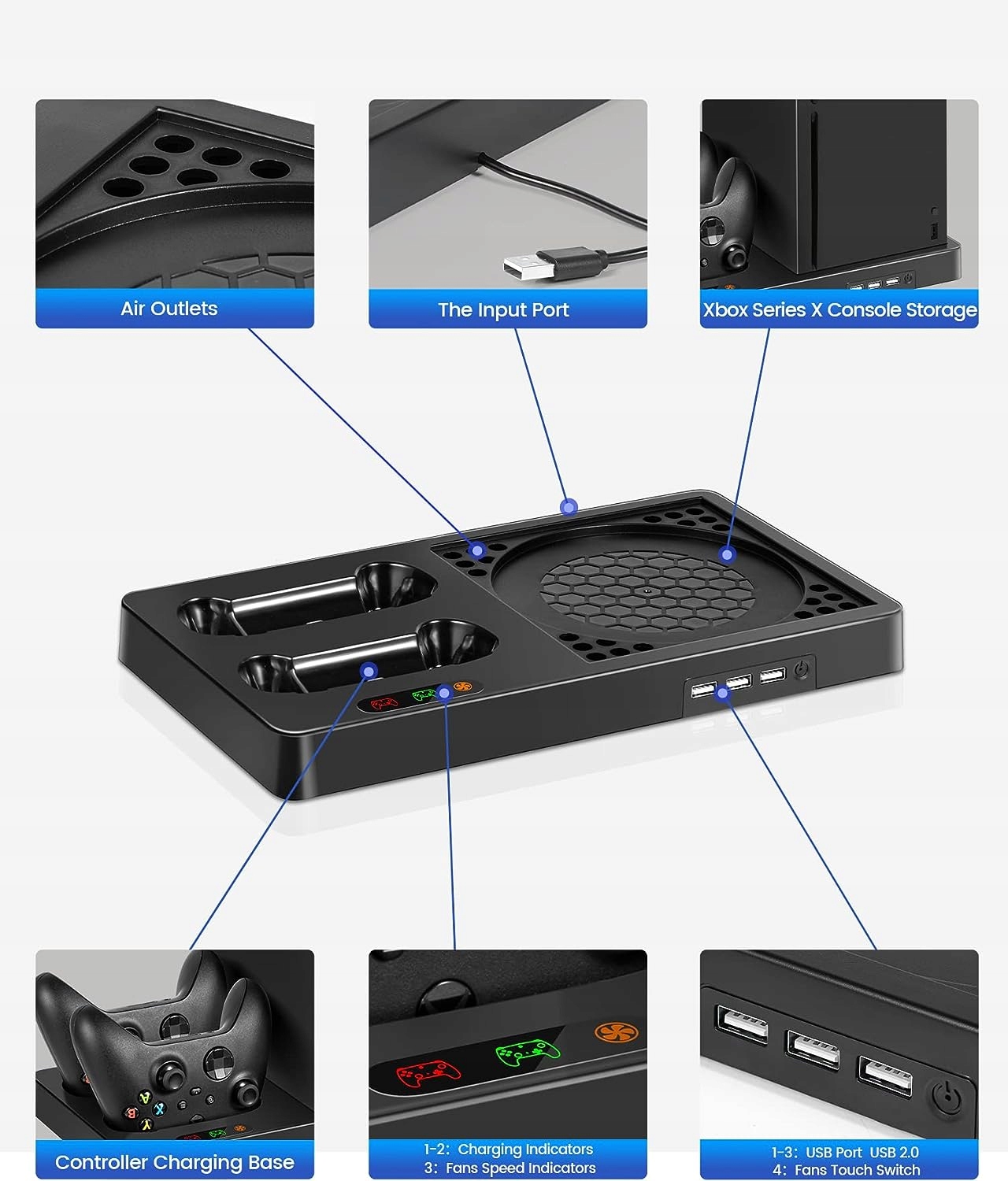 Air Outlets

The Input Port

Xbox Series X Console Storage

Controller Charging Base

1-2: Charging Indicators
3: Fans Speed Indicators

1-3: USB Port USB 2.0
4: Fans Touch Switch