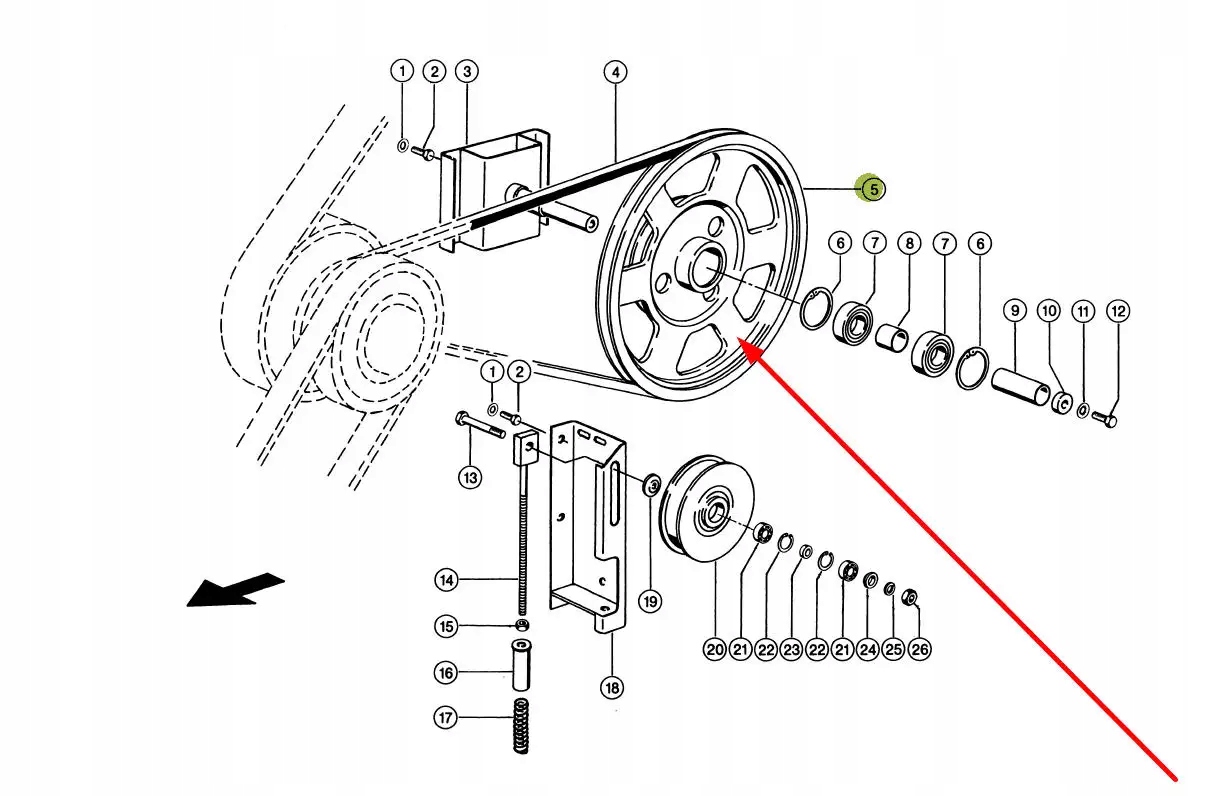 1 2 3 4 5 6 7 8 7 6 9 10 11 12 1 2 13 14 15 16 17 18 19 20 21 22 23 22 21 24 25 26