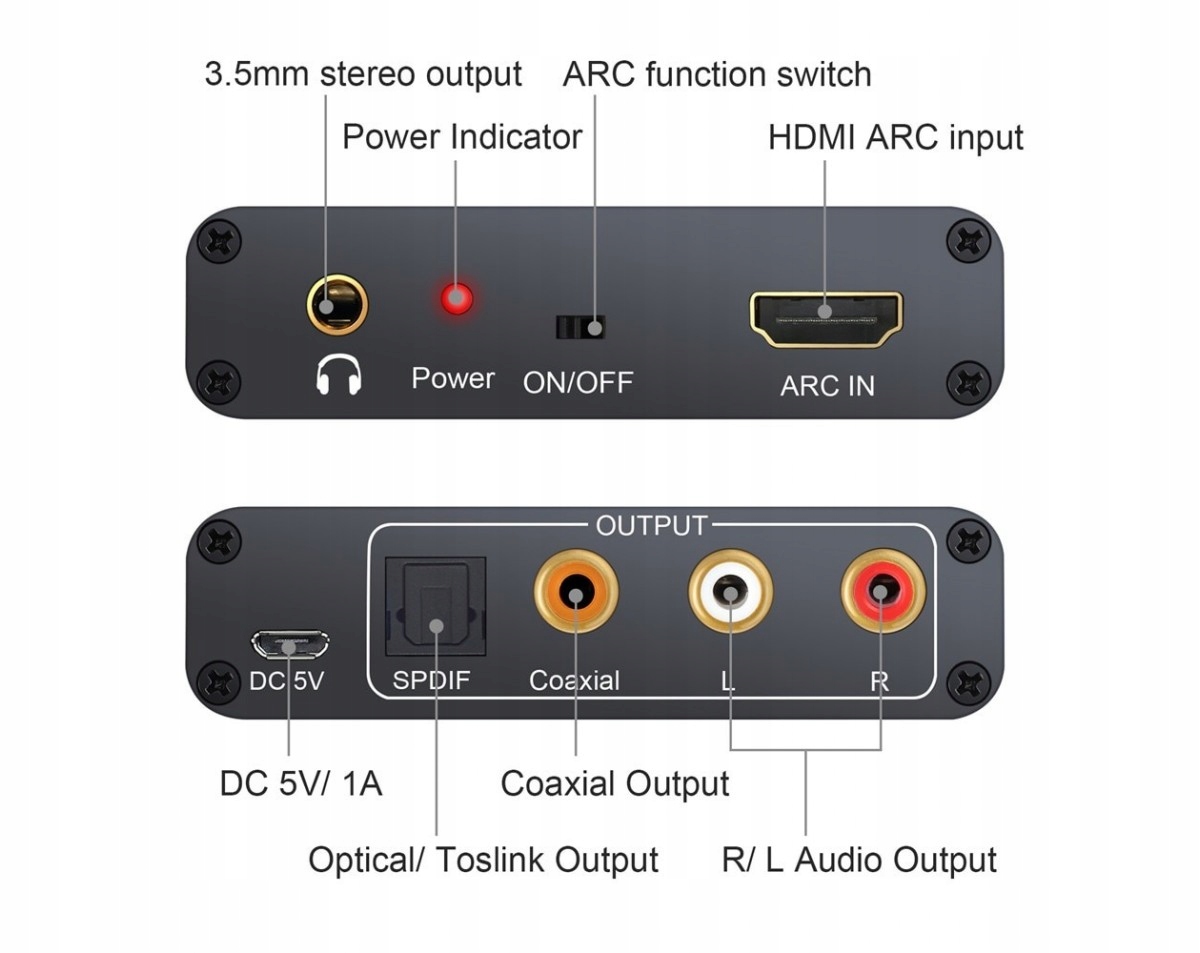 3.5mm stereo output
ARC function switch
Power Indicator
HDMI ARC input

Power
ON/OFF
ARC IN

OUTPUT
DC 5V
SPDIF
Coaxial
L
R

DC 5V/ 1A
Coaxial Output
Optical/ Toslink Output
R/ L Audio Output