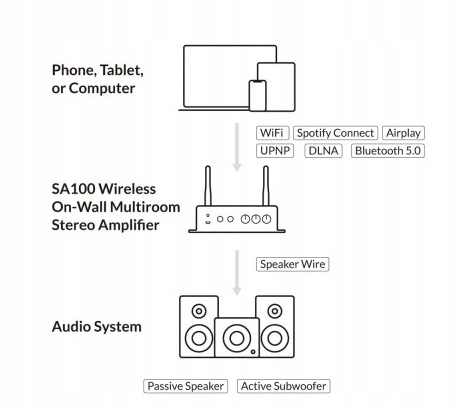 Phone, Tablet, or Computer

WiFi
Spotify Connect
Airplay
UPNP
DLNA
Bluetooth 5.0

SA100 Wireless On-Wall Multiroom Stereo Amplifier

Speaker Wire

Audio System

Passive Speaker
Active Subwoofer