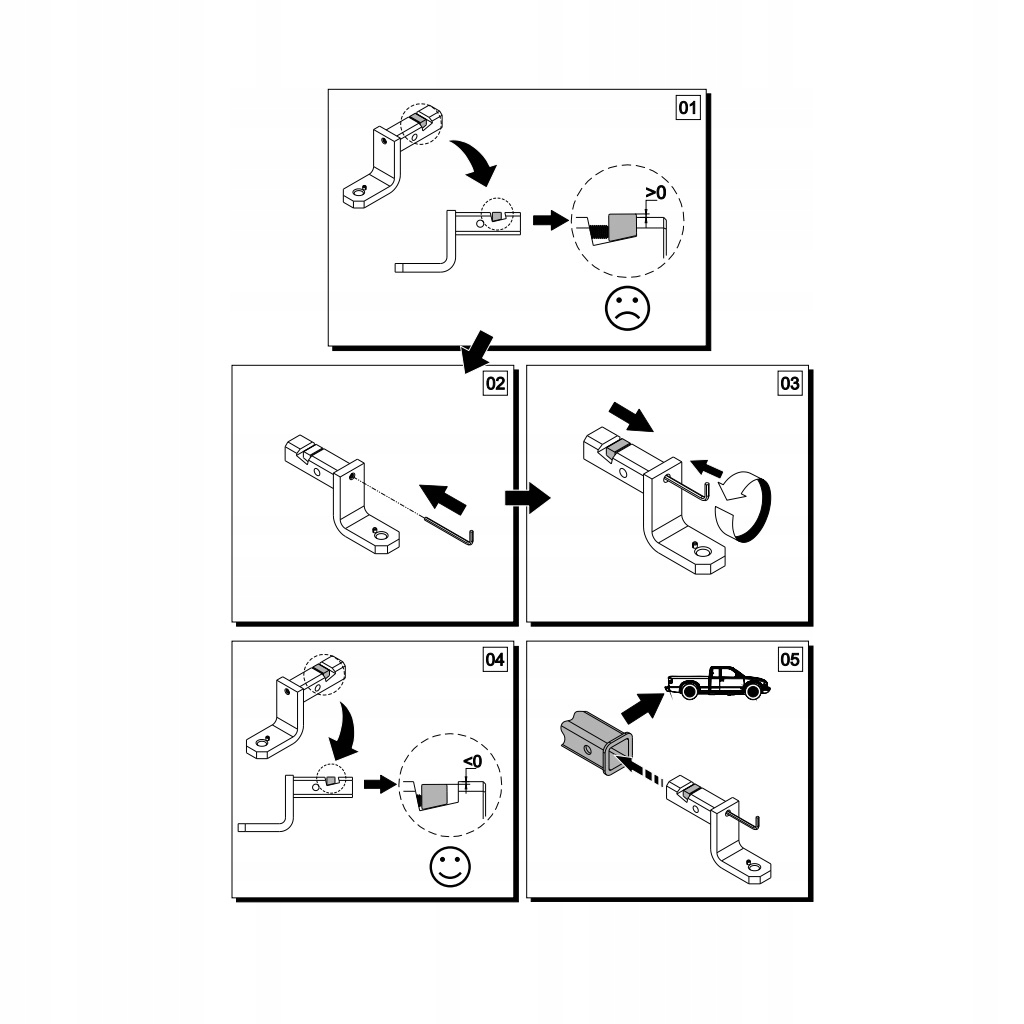 01

>0

02

03

04

<0

05