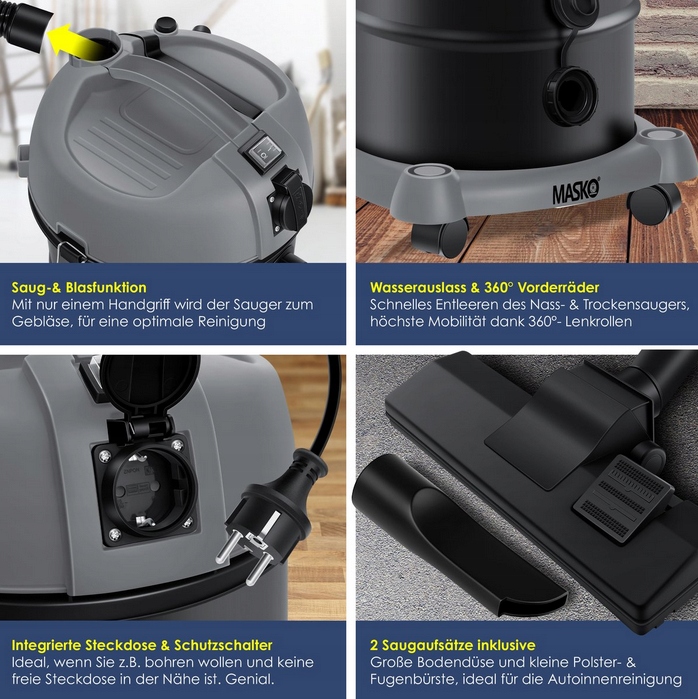 MASKO

Saug-& Blasfunktion
Mit nur einem Handgriff wird der Sauger zum Gebläse, für eine optimale Reinigung

Wasserauslass & 360° Vorderräder
Schnelles Entleeren des Nass- & Trockensaugers, höchste Mobilität dank 360°- Lenkrollen

Integrierte Steckdose & Schutzschalter
Ideal, wenn Sie z.B. bohren wollen und keine freie Steckdose in der Nähe ist. Genial.

2 Saugaufsätze inklusive
Große Bodendüse und kleine Polster- & Fugenbürste, ideal für die Autoinnenreinigung