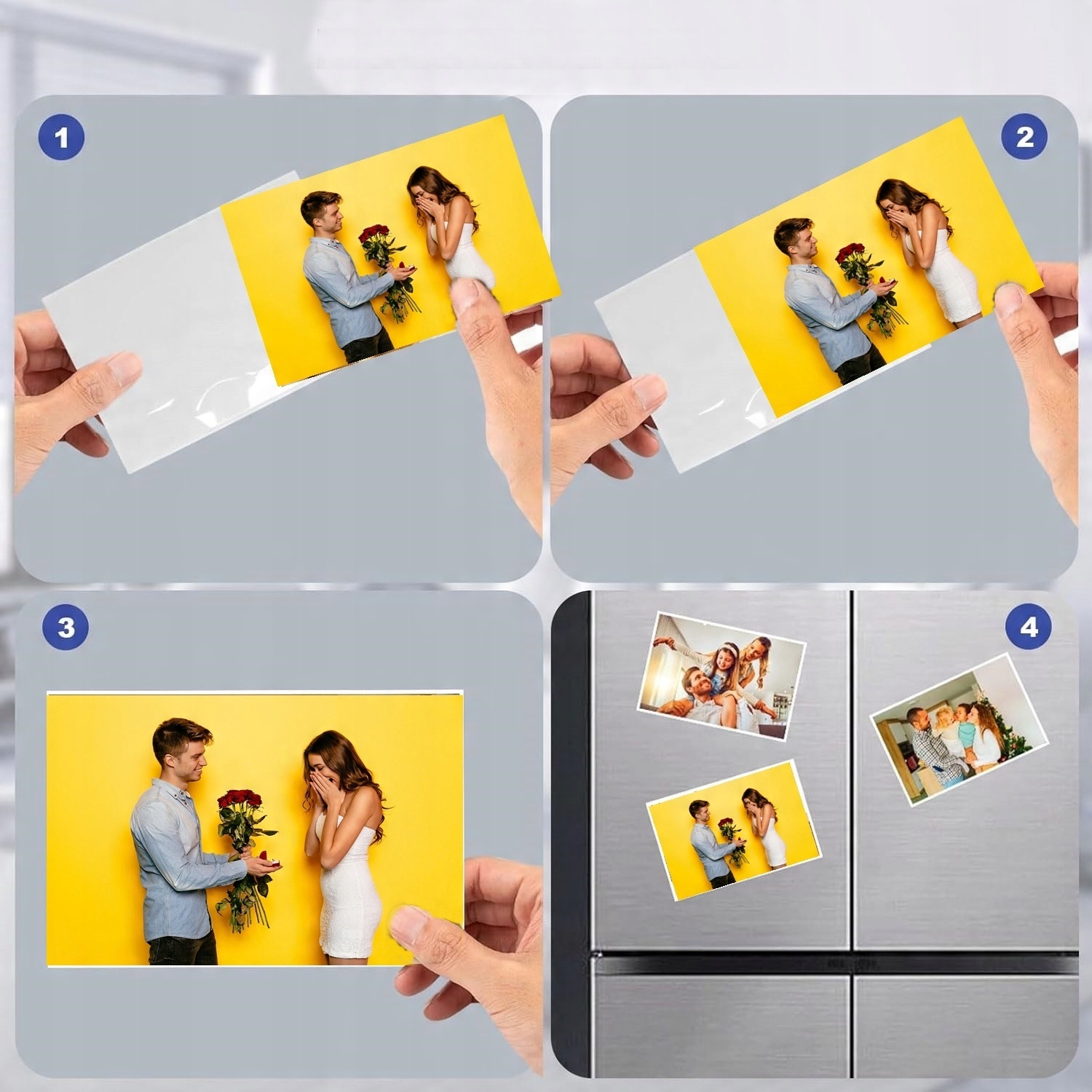 1

2

3

4